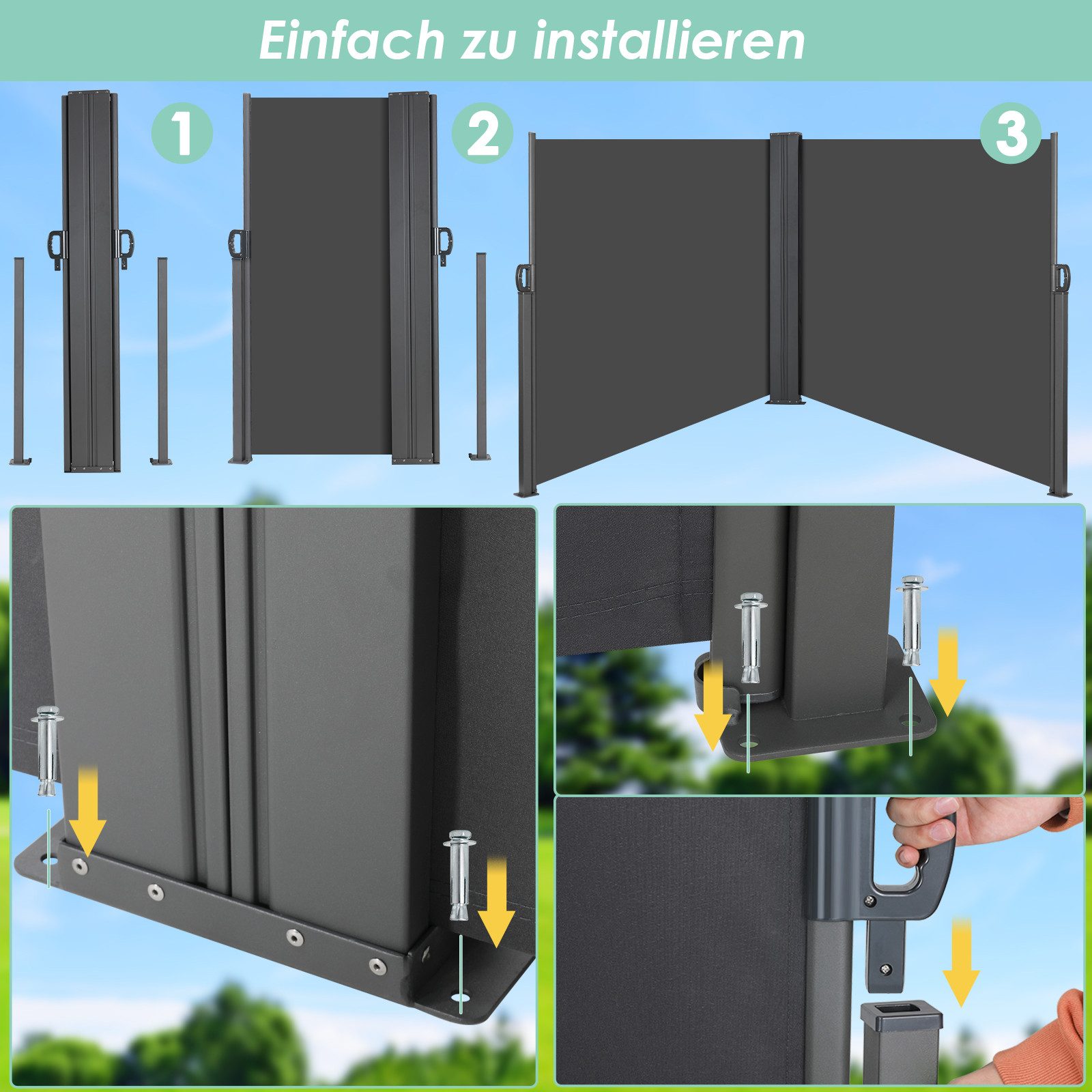 Einfach zu installieren

1

2

3