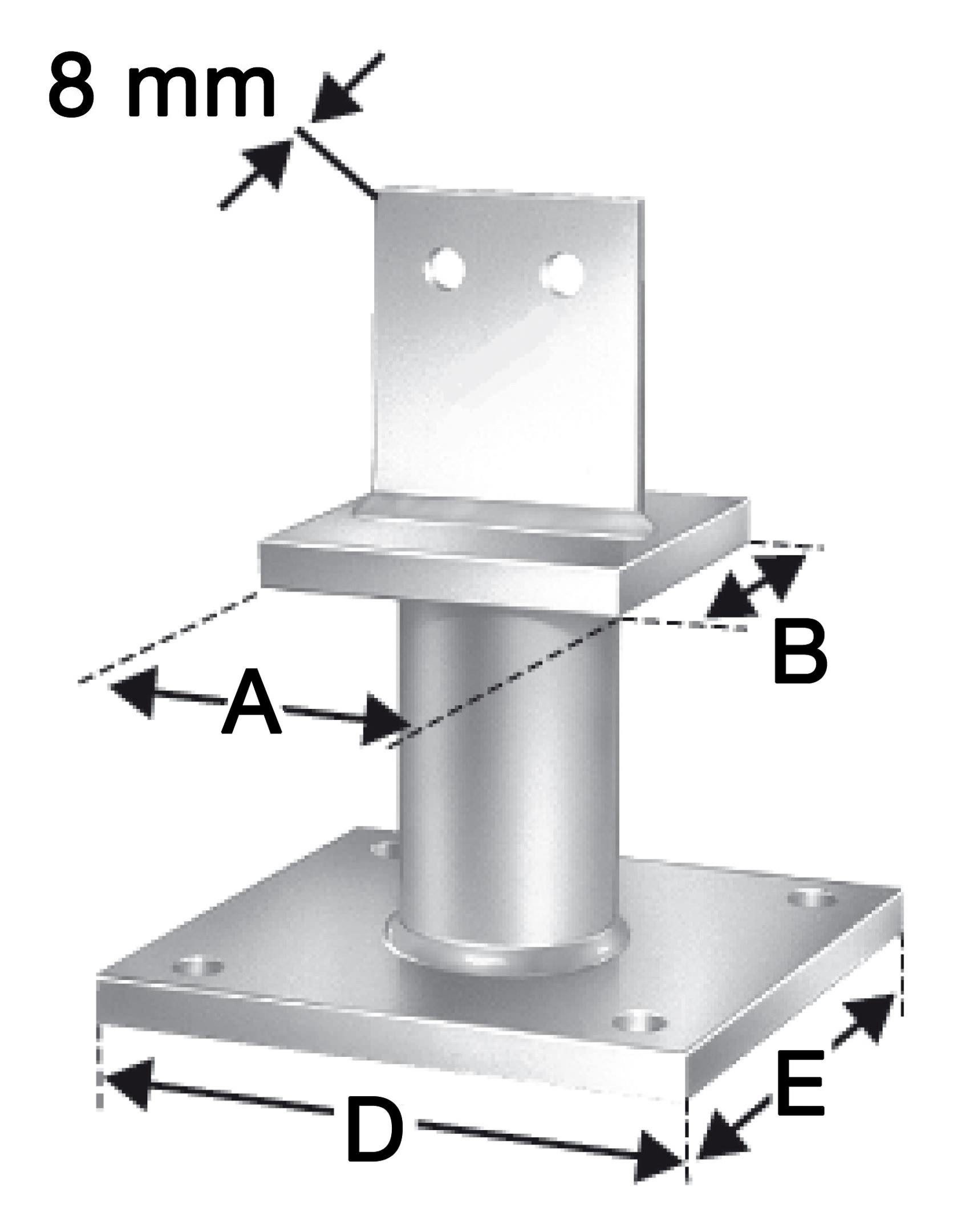 8 mm

B

A

E

D