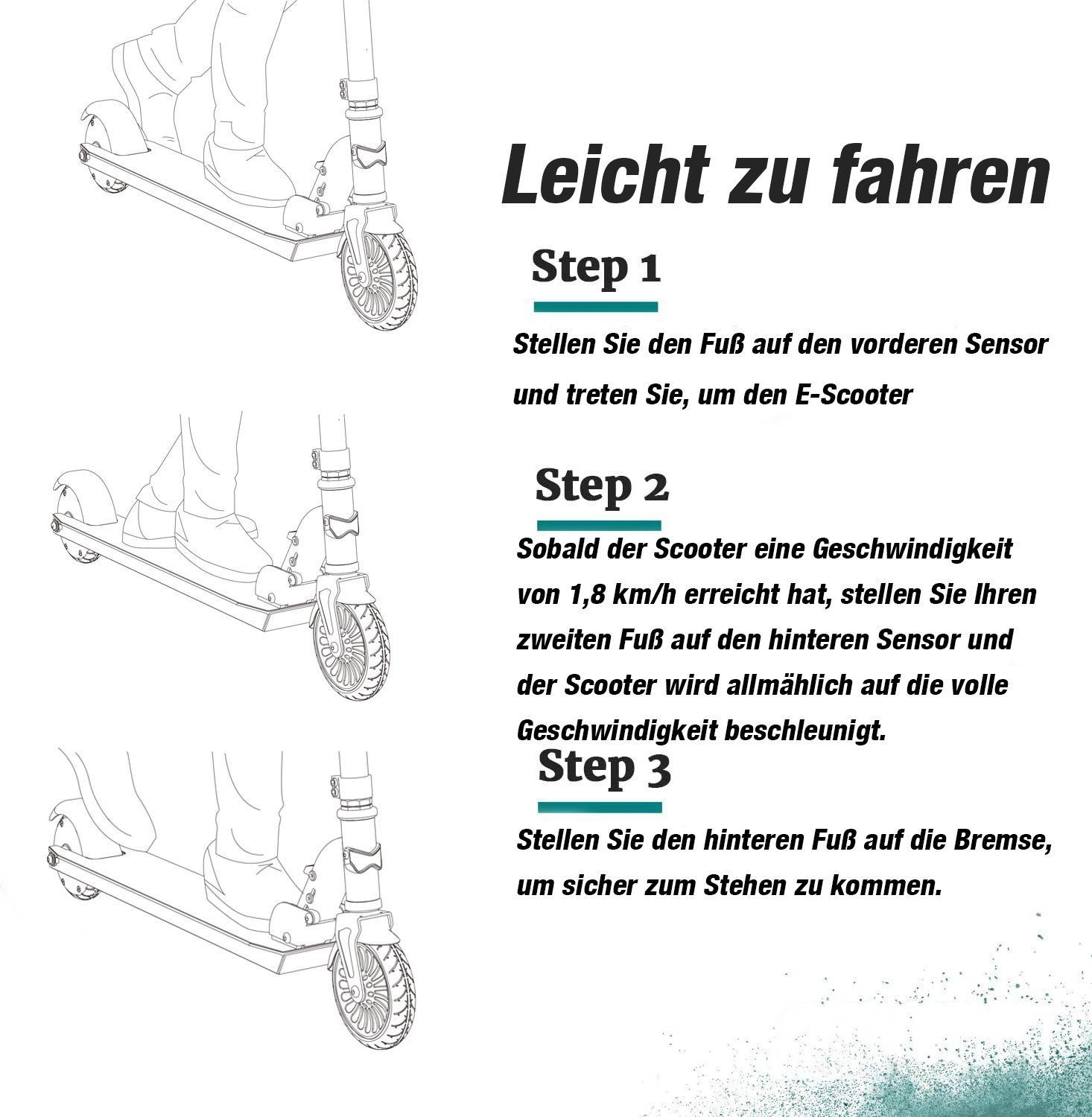 Leicht zu fahren

Step 1

Stellen Sie den Fuß auf den vorderen Sensor und treten Sie, um den E-Scooter

Step 2

Sobald der Scooter eine Geschwindigkeit von 1,8 km/h erreicht hat, stellen Sie Ihren zweiten Fuß auf den hinteren Sensor und der Scooter wird allmählich auf die volle Geschwindigkeit beschleunigt.

Step 3

Stellen Sie den hinteren Fuß auf die Bremse, um sicher zum Stehen zu kommen.