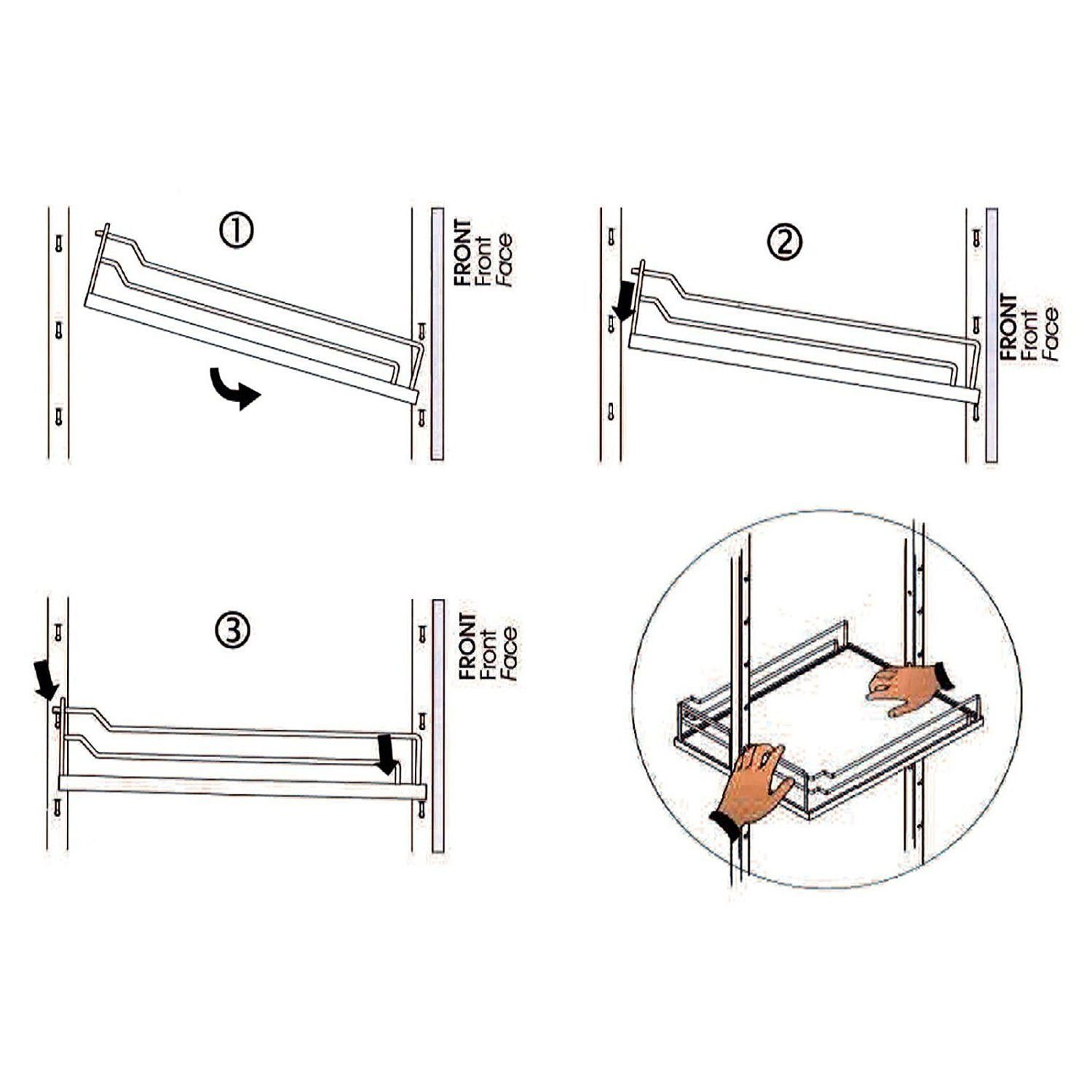 ①

FRONT
Front
Face

②

FRONT
Front
Face

③

FRONT
Front
Face