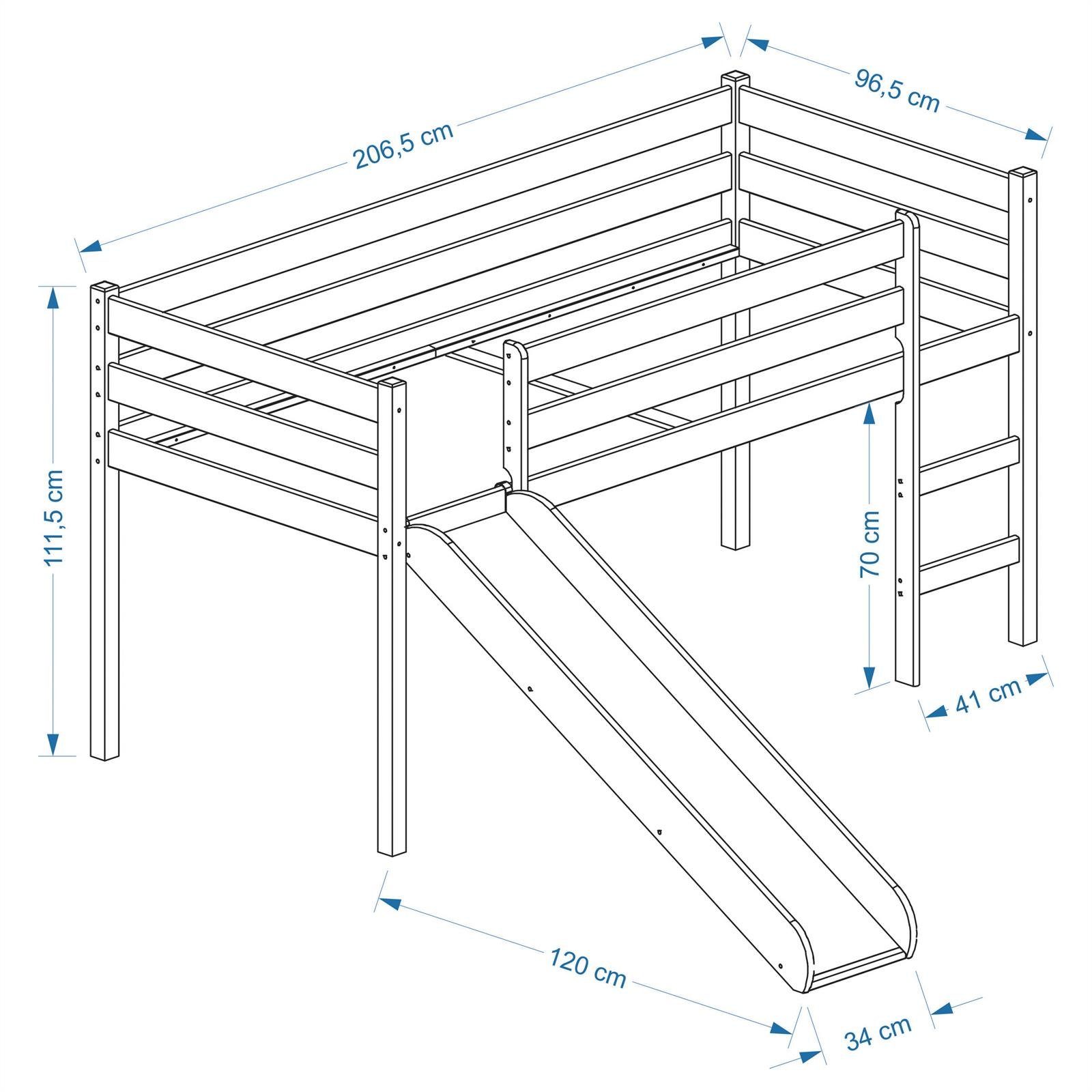 206,5 cm

96,5 cm

111,5 cm

70 cm

41 cm

120 cm

34 cm