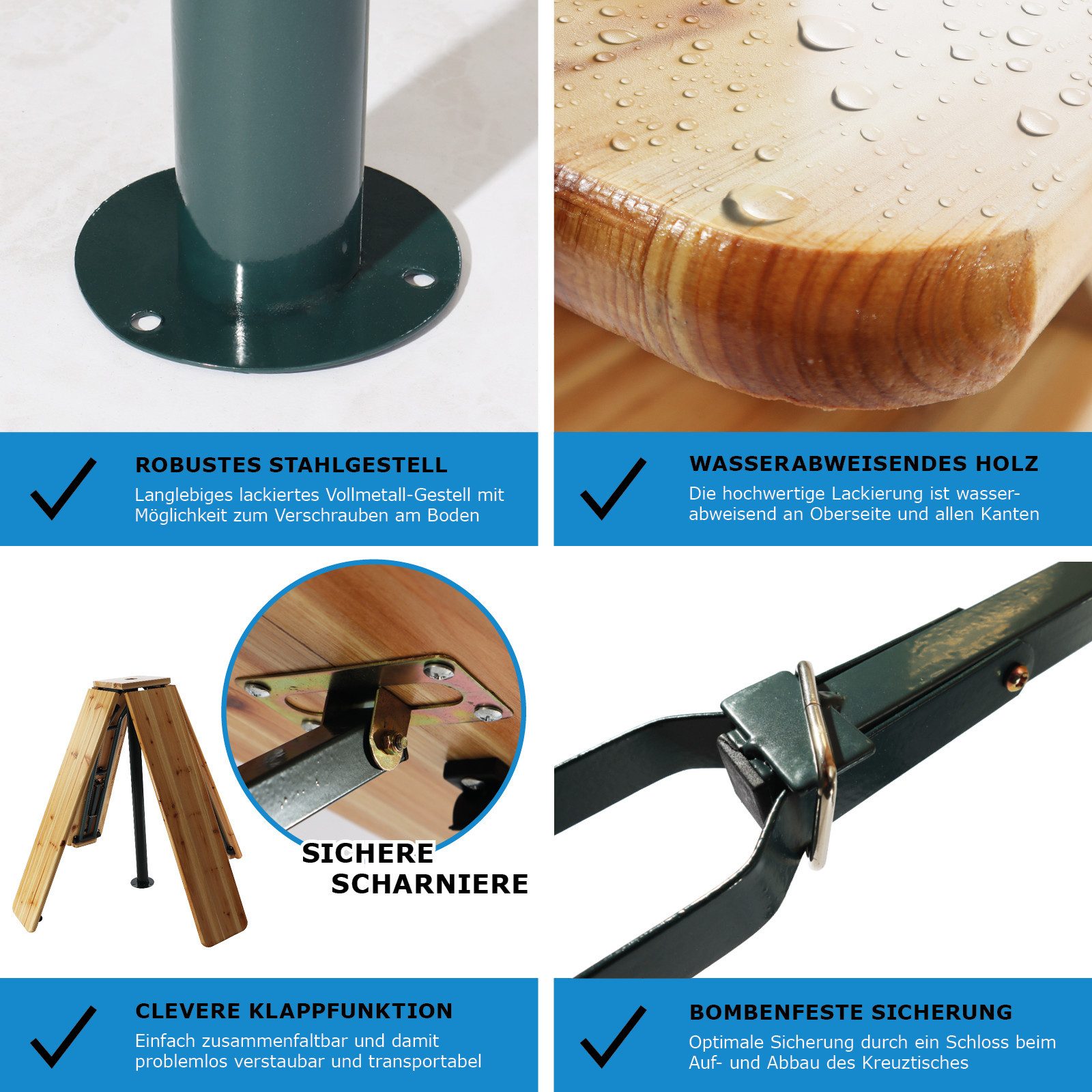 ROBUSTES STAHLGESTELL
Langlebiges lackiertes Vollmetall-Gestell mit Möglichkeit zum Verschrauben am Boden

WASSERABWEISENDES HOLZ
Die hochwertige Lackierung ist wasserabweisend an Oberseite und allen Kanten

SICHERE SCHARNIERE

CLEVERE KLAPPFUNKTION
Einfach zusammenfaltbar und damit problemlos verstaubar und transportabel

BOMBENFESTE SICHERUNG
Optimale Sicherung durch ein Schloss beim Auf- und Abbau des Kreuztisches