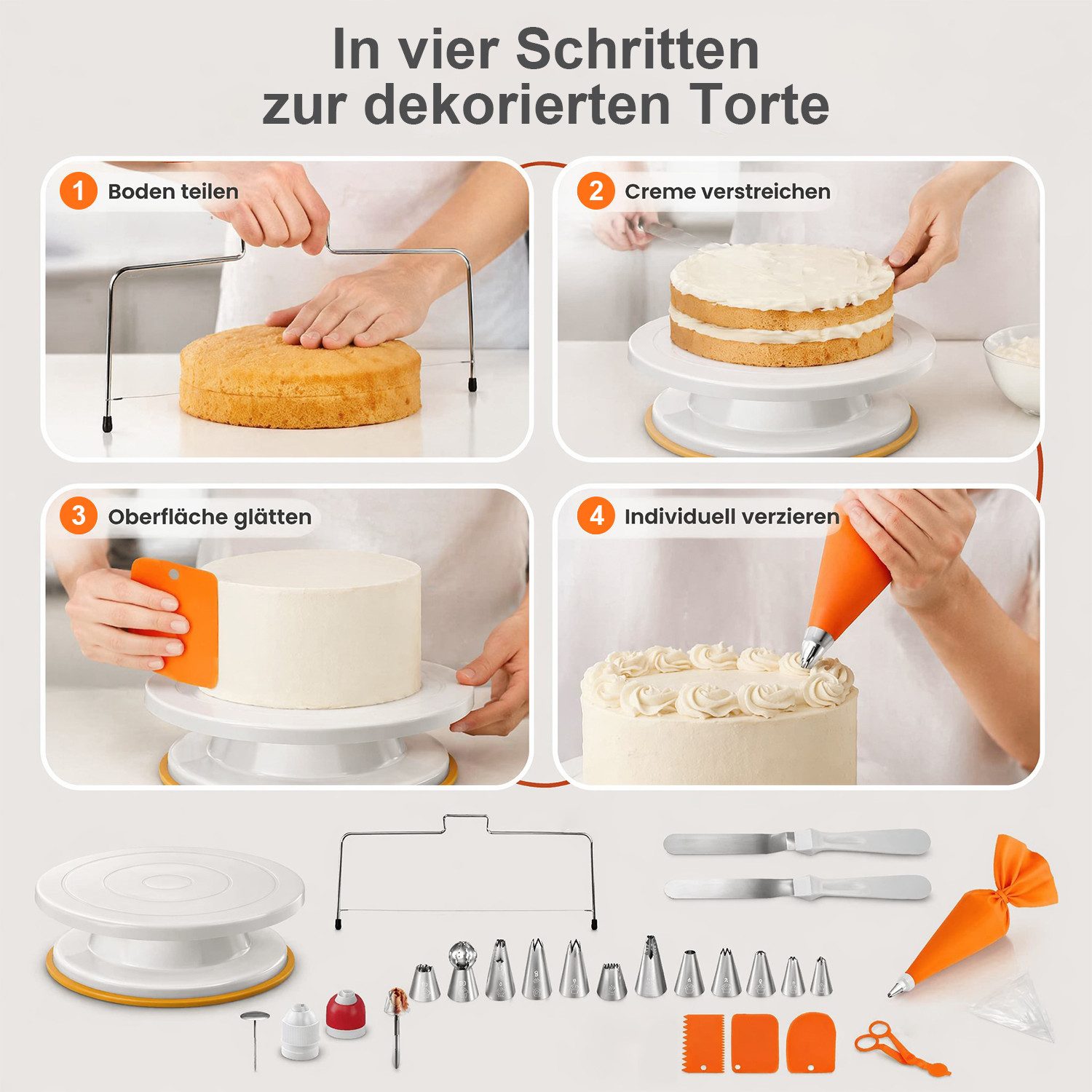 In vier Schritten
zur dekorierten Torte

1 Boden teilen

2 Creme verstreichen

3 Oberfläche glätten

4 Individuell verzieren