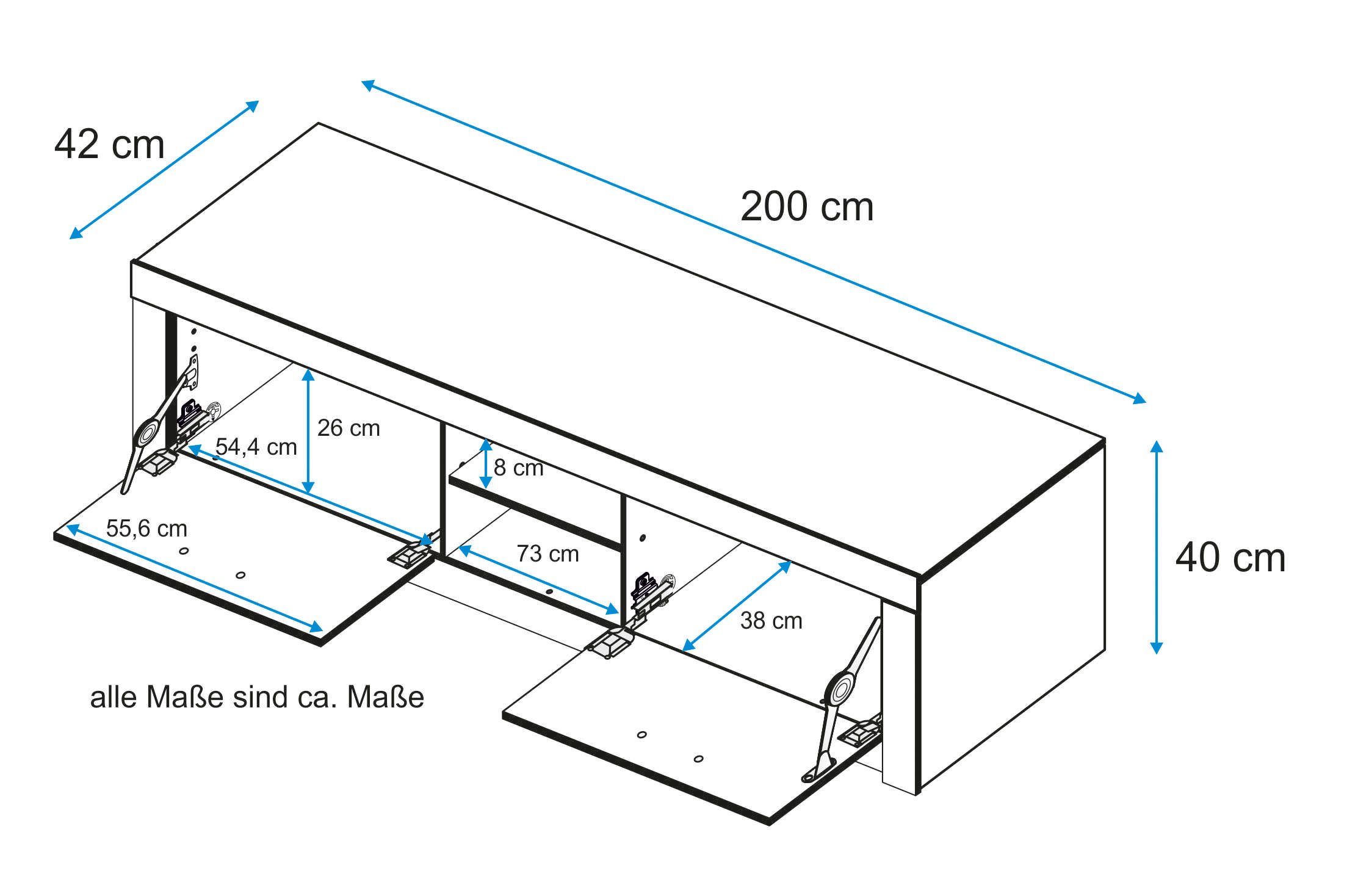 42 cm

200 cm

26 cm

54,4 cm

8 cm

55,6 cm

73 cm

38 cm

40 cm

alle Maße sind ca. Maße