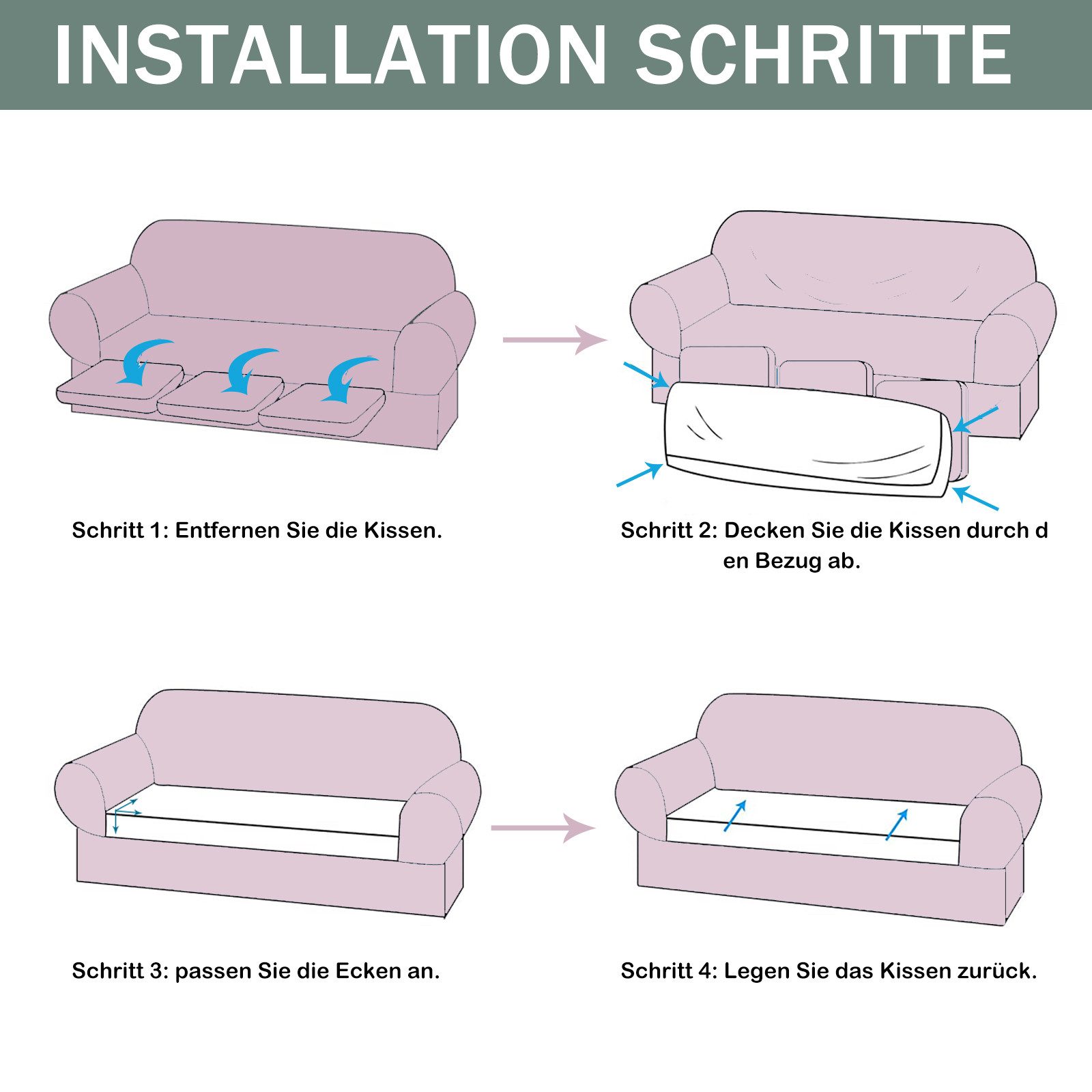 INSTALLATION SCHRITTE

Schritt 1: Entfernen Sie die Kissen.

Schritt 2: Decken Sie die Kissen durch d en Bezug ab.

Schritt 3: passen Sie die Ecken an.

Schritt 4: Legen Sie das Kissen zurück.