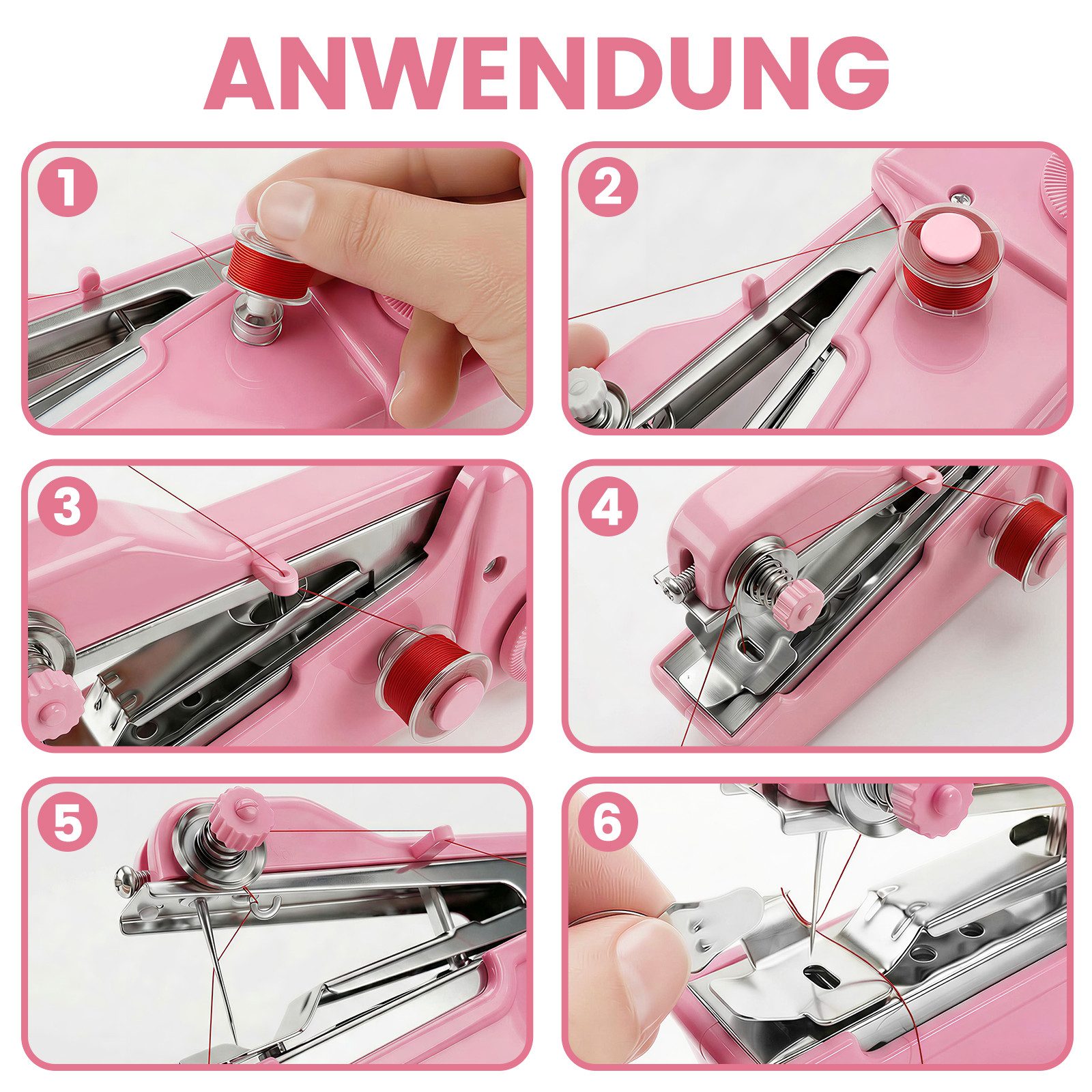 ANWENDUNG

1

2

3

4

5

6