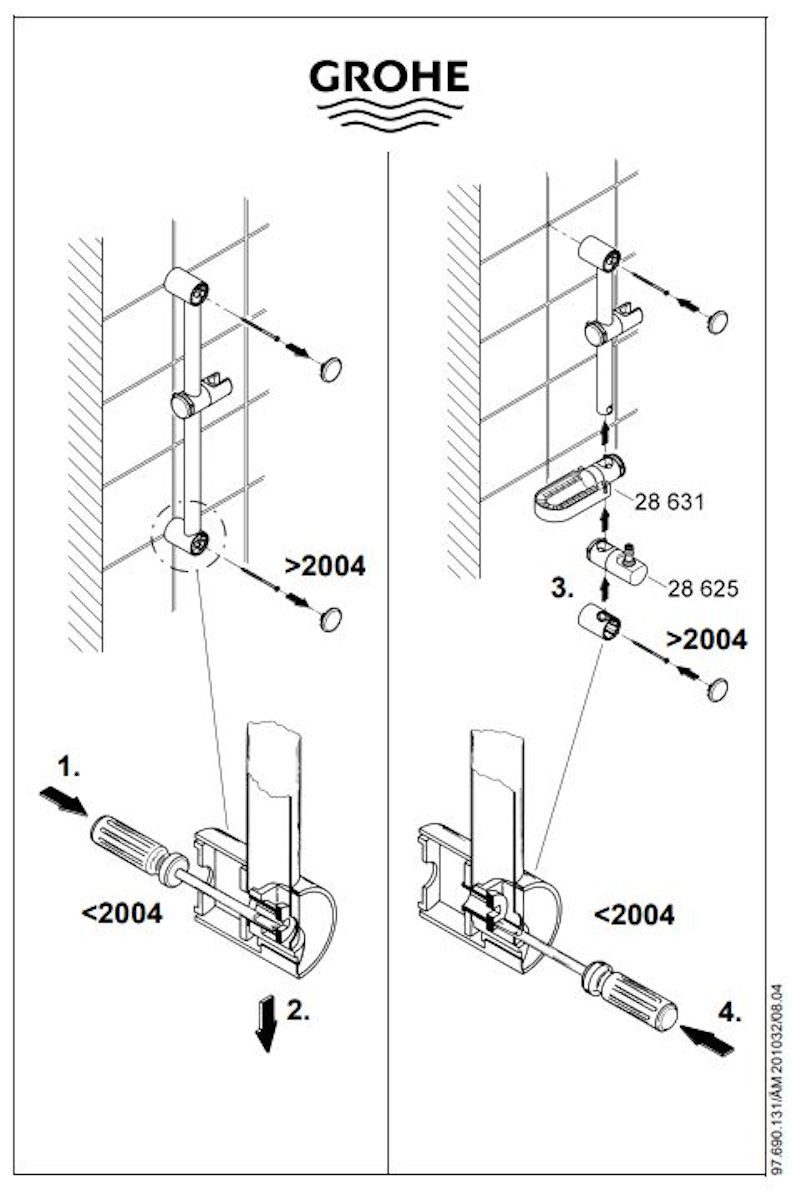 GROHE

>2004

1.

<2004

2.

28 631

28 625

3.

>2004

<2004

4.

97.690.131/ÄM 201032/08.04