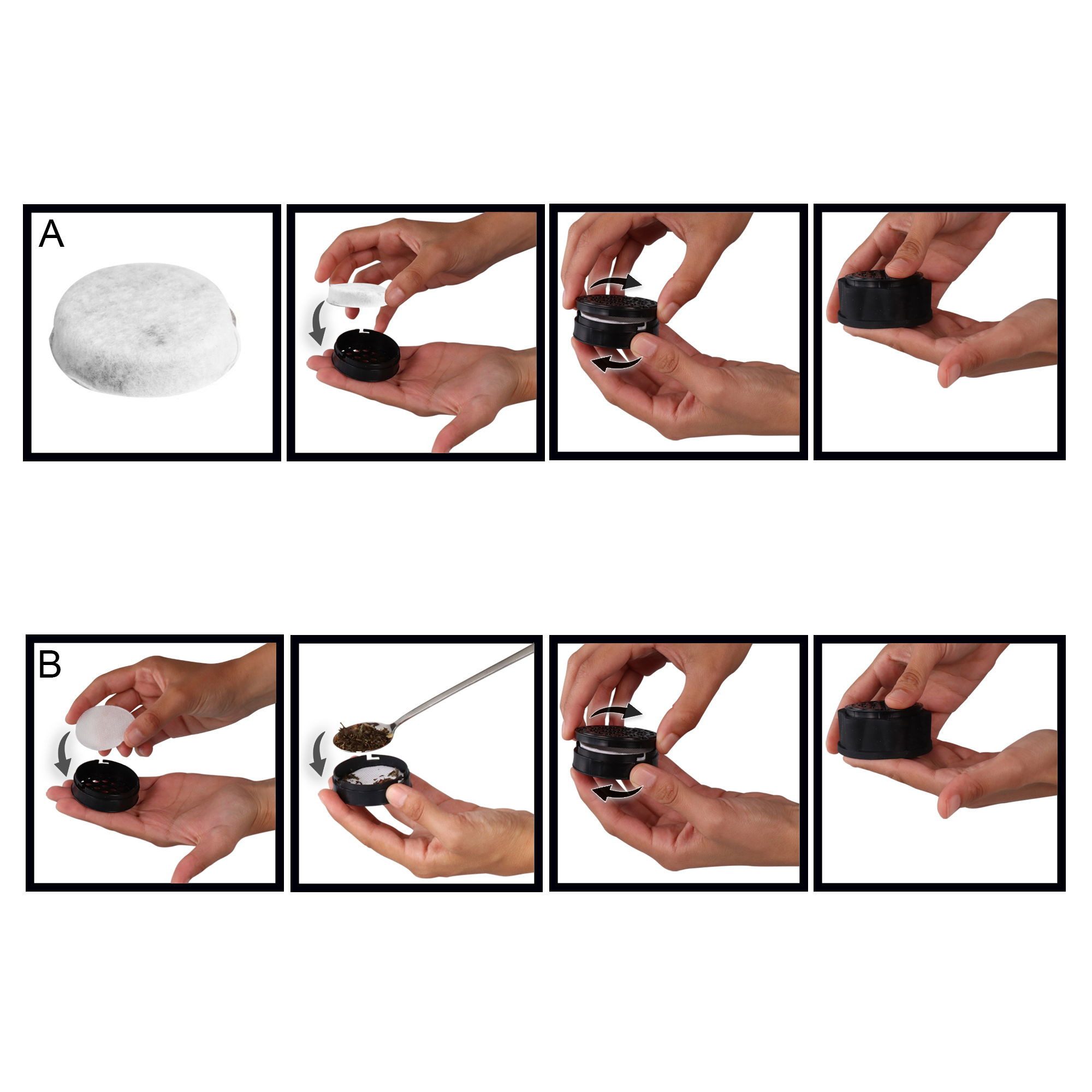 A

B