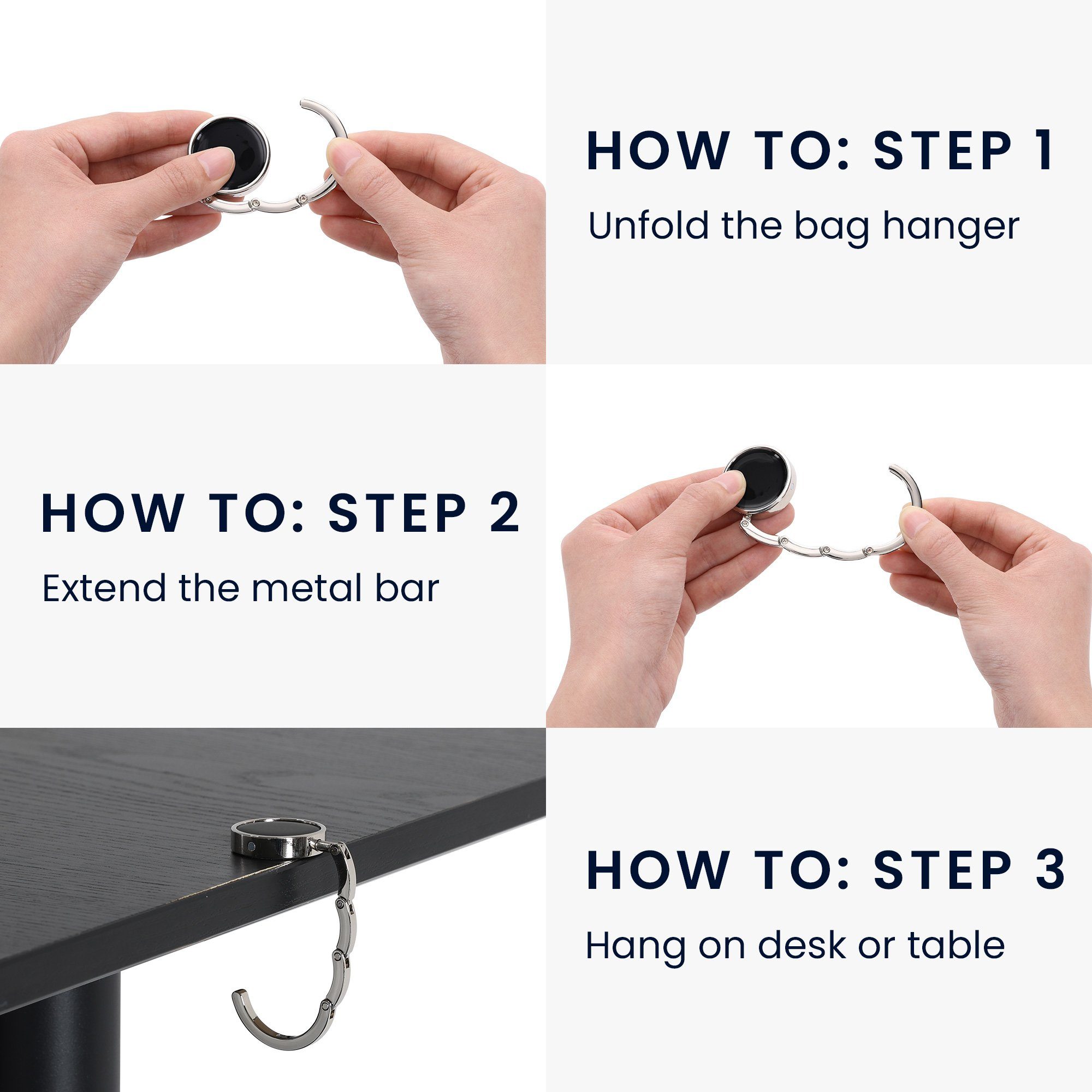 HOW TO: STEP 1
Unfold the bag hanger

HOW TO: STEP 2
Extend the metal bar

HOW TO: STEP 3
Hang on desk or table