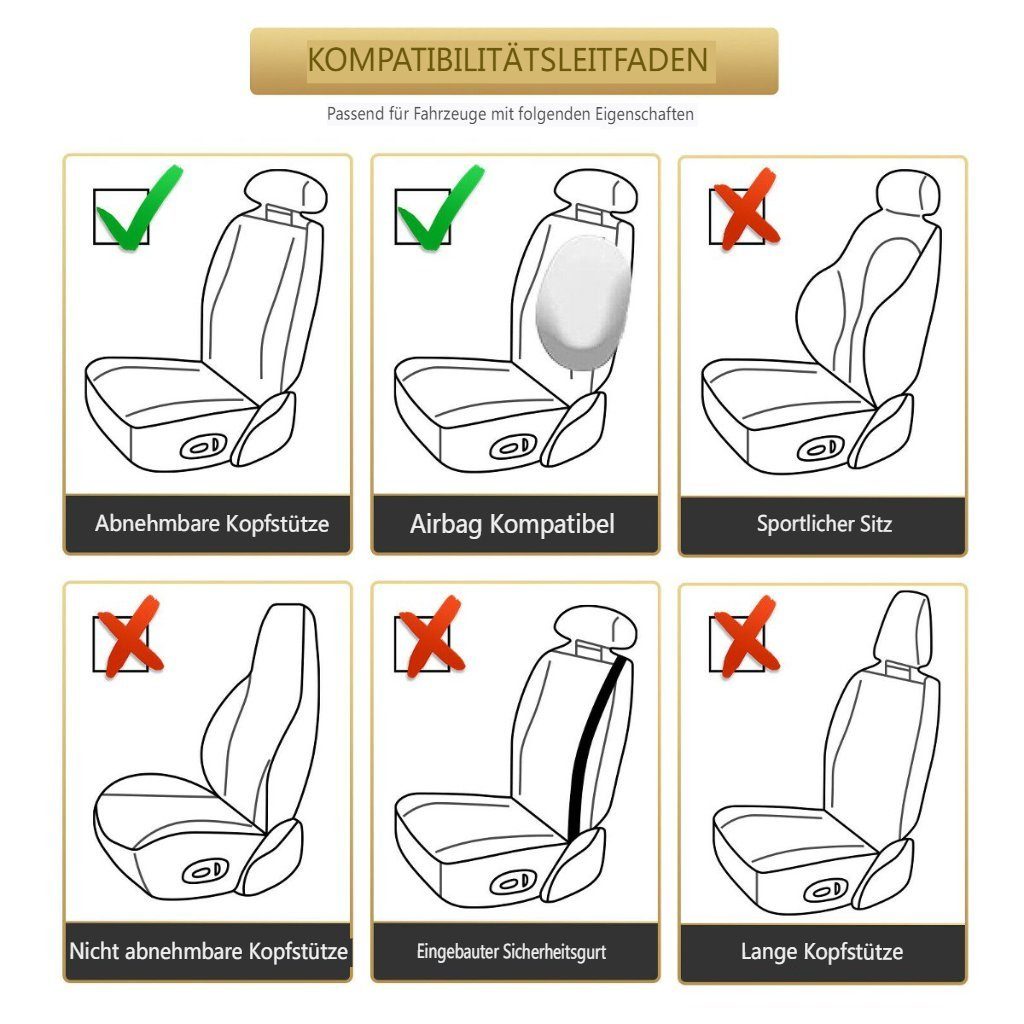 KOMPATIBILITÄTSLEITFADEN

Passend für Fahrzeuge mit folgenden Eigenschaften

Abnehmbare Kopfstütze

Airbag Kompatibel

Sportlicher Sitz

Nicht abnehmbare Kopfstütze

Eingebauter Sicherheitsgurt

Lange Kopfstütze