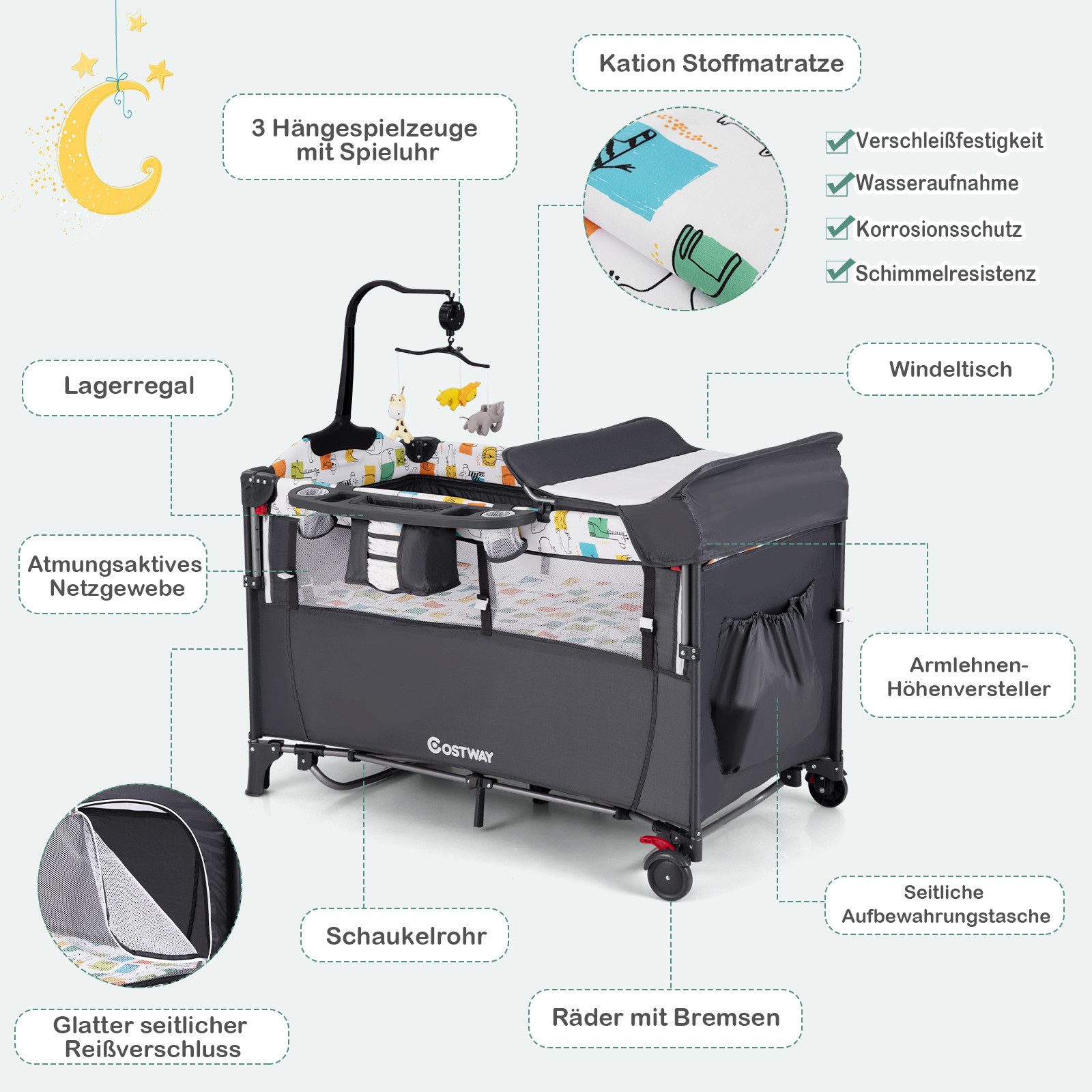 Kation Stoffmatratze

3 Hängespielzeuge mit Spieluhr

Verschleißfestigkeit

Wasseraufnahme

Korrosionsschutz

Schimmelresistenz

Lagerregal

Windeltisch

Atmungsaktives Netzgewebe

Armlehnen-Höhenversteller

COSTWAY

Seitliche Aufbewahrungstasche

Schaukelrohr

Räder mit Bremsen

Glatter seitlicher Reißverschluss