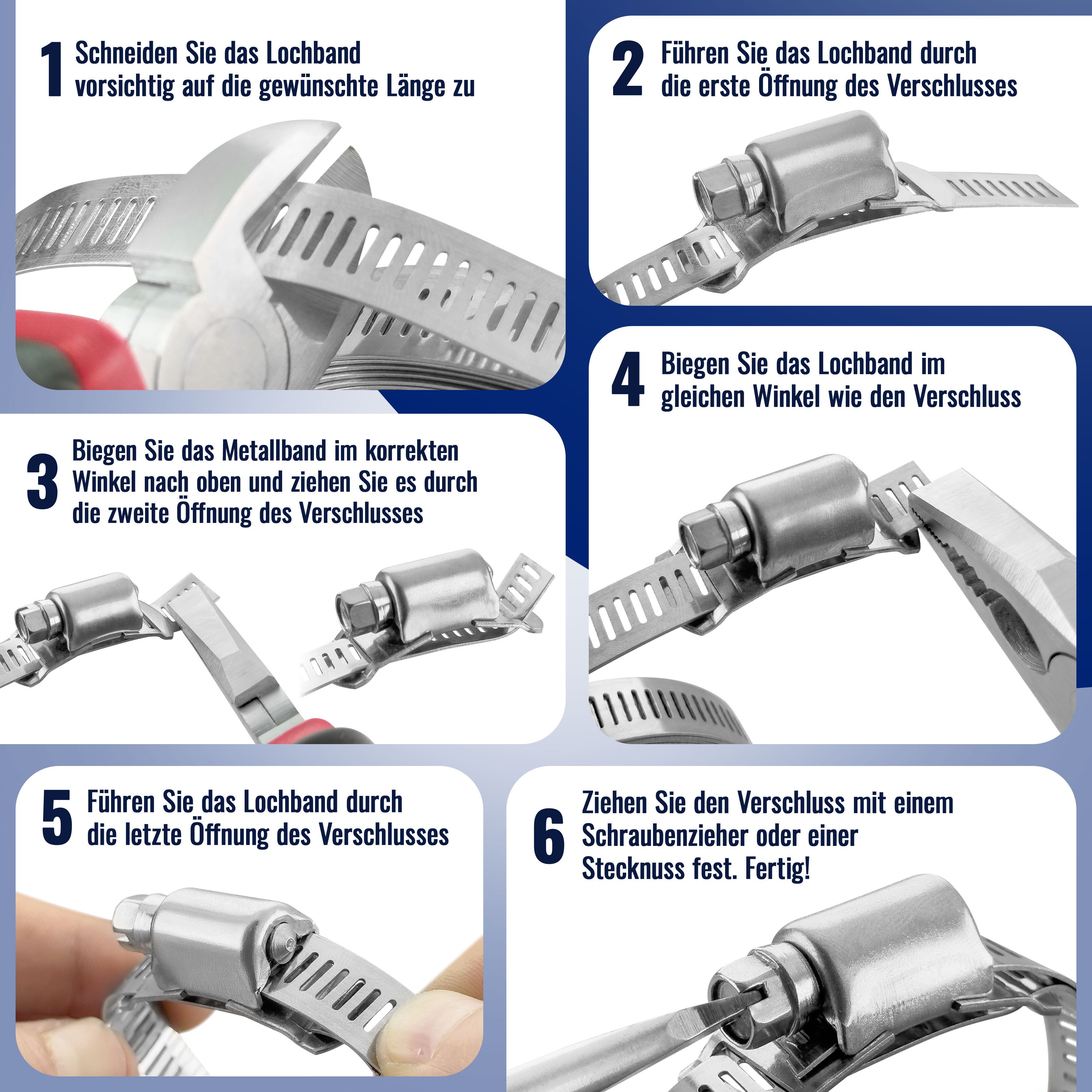 1 Schneiden Sie das Lochband vorsichtig auf die gewünschte Länge zu

2 Führen Sie das Lochband durch die erste Öffnung des Verschlusses

3 Biegen Sie das Metallband im korrekten Winkel nach oben und ziehen Sie es durch die zweite Öffnung des Verschlusses

4 Biegen Sie das Lochband im gleichen Winkel wie den Verschluss

5 Führen Sie das Lochband durch die letzte Öffnung des Verschlusses

6 Ziehen Sie den Verschluss mit einem Schraubenzieher oder einer Stecknuss fest. Fertig!