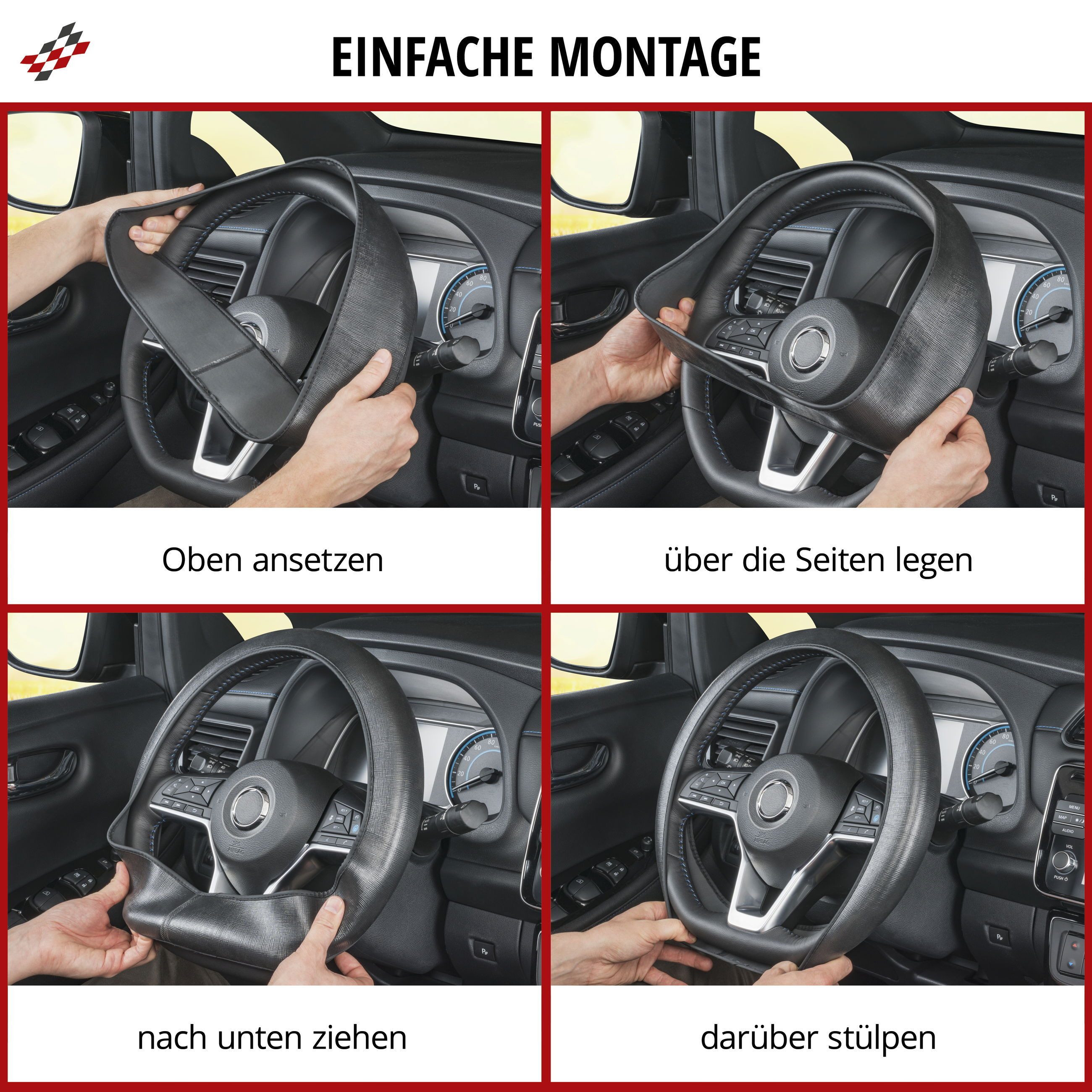 EINFACHE MONTAGE

Oben ansetzen

über die Seiten legen

nach unten ziehen

darüber stülpen