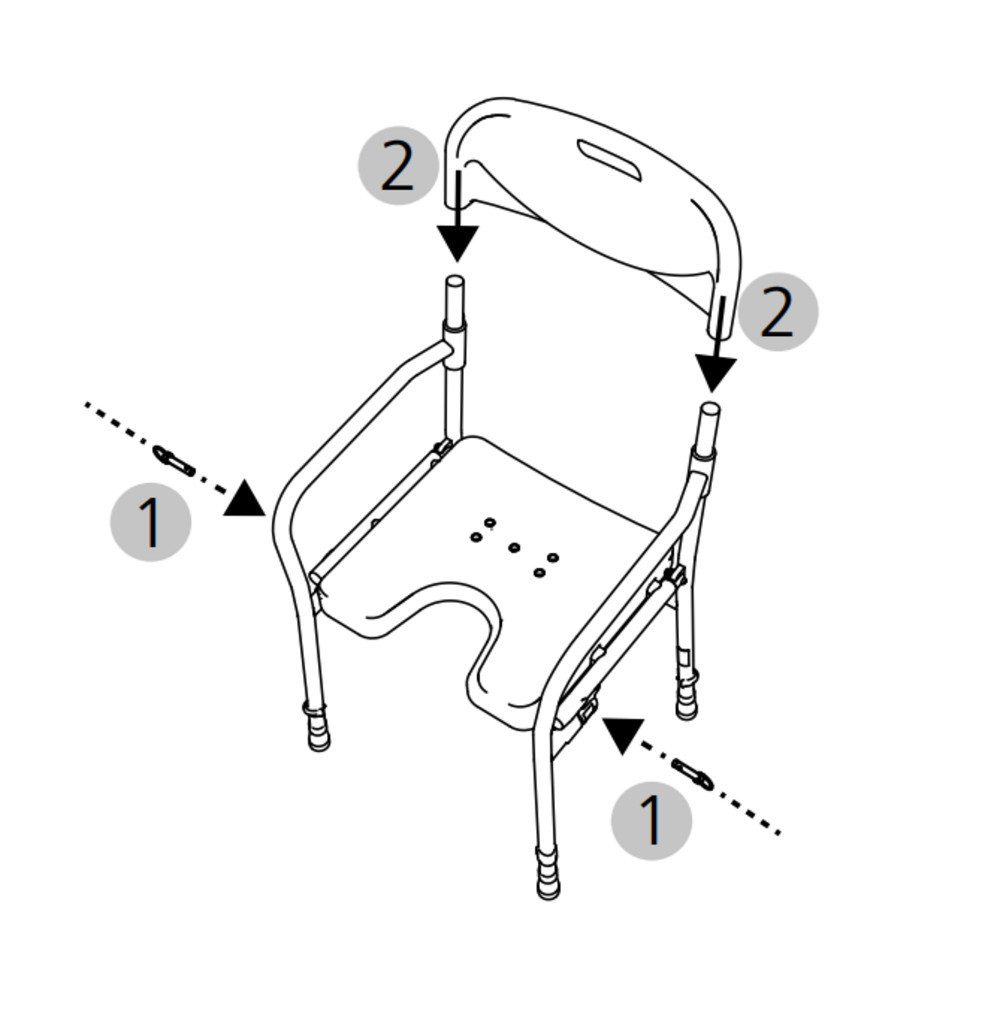 2

2

1

1