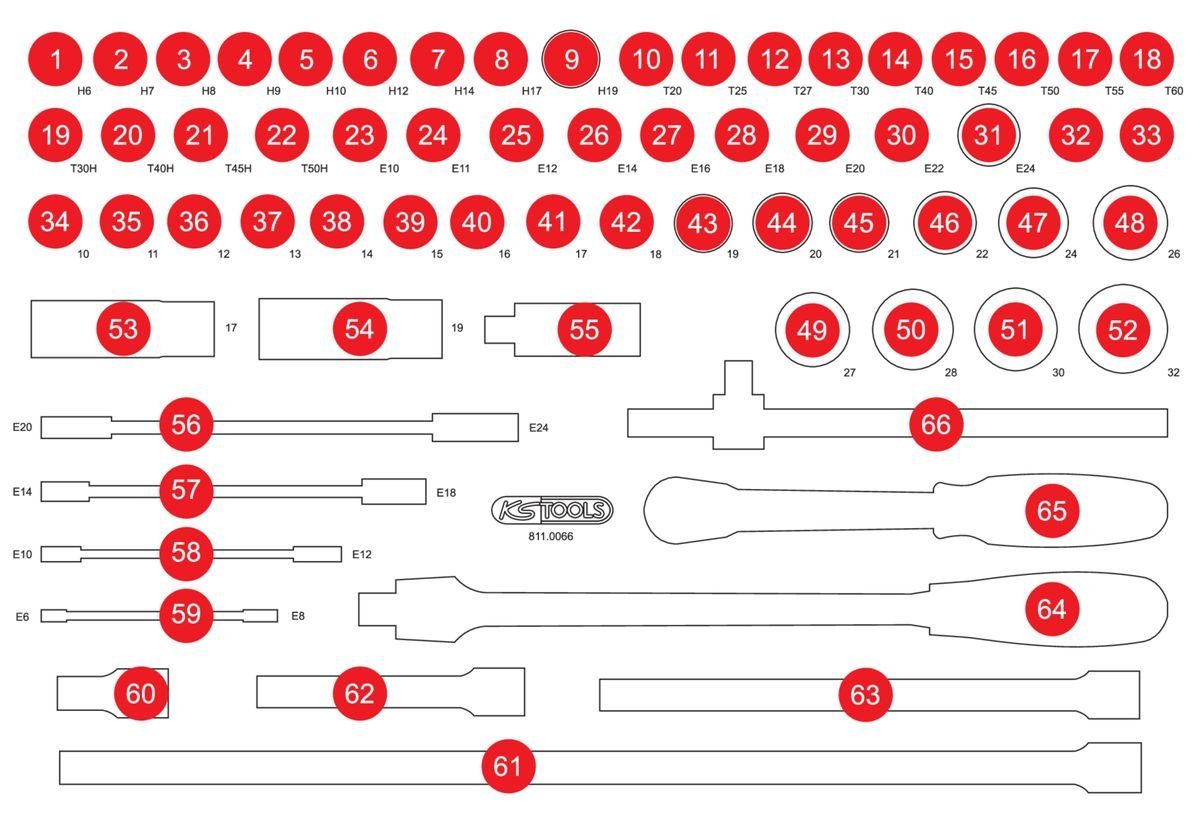 1 H6 2 H7 3 H8 4 H9 5 H10 6 H12 7 H14 8 H17 9 H19 10 T20 11 T25 12 T27 13 T30 14 T40 15 T45 16 T50 17 T55 18 T60

19 T30H 20 T40H 21 T45H 22 T50H 23 E10 24 E11 25 E12 26 E14 27 E16 28 E18 29 E20 30 E22 31 E24 32 33

34 10 35 11 36 12 37 13 38 14 39 15 40 16 41 17 42 18 43 19 44 20 45 21 46 22 47 24 48 26

53 17 54 19 55

49 27 50 28 51 30 52 32

E20 56 E24

66

E14 57 E18

KS TOOLS
811.0066

65

E10 58 E12

E6 59 E8

64

60 62 63

61