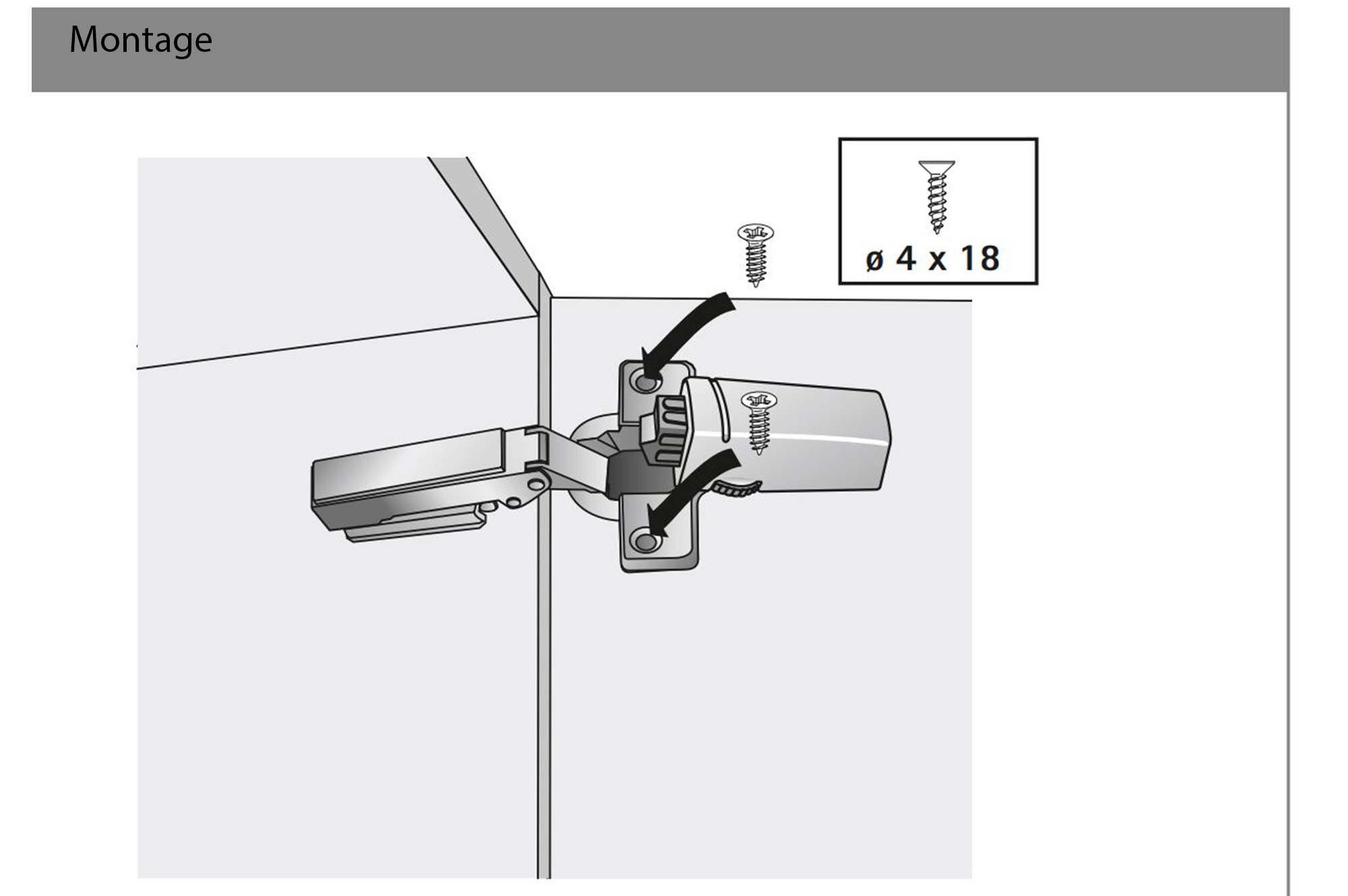 Montage

ø 4 x 18