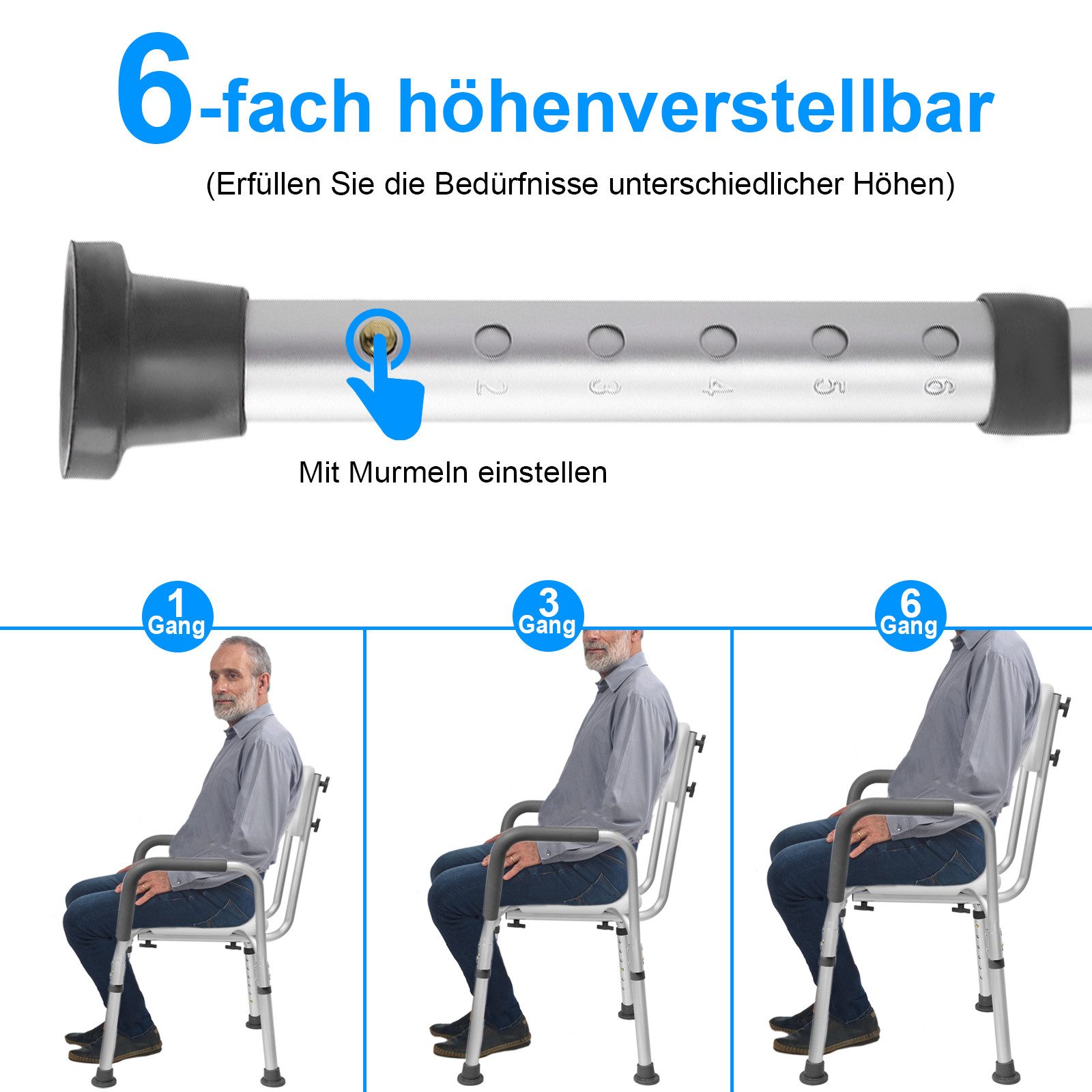 6-fach höhenverstellbar

(Erfüllen Sie die Bedürfnisse unterschiedlicher Höhen)

2 3 4 5 6

Mit Murmeln einstellen

1 Gang

3 Gang

6 Gang