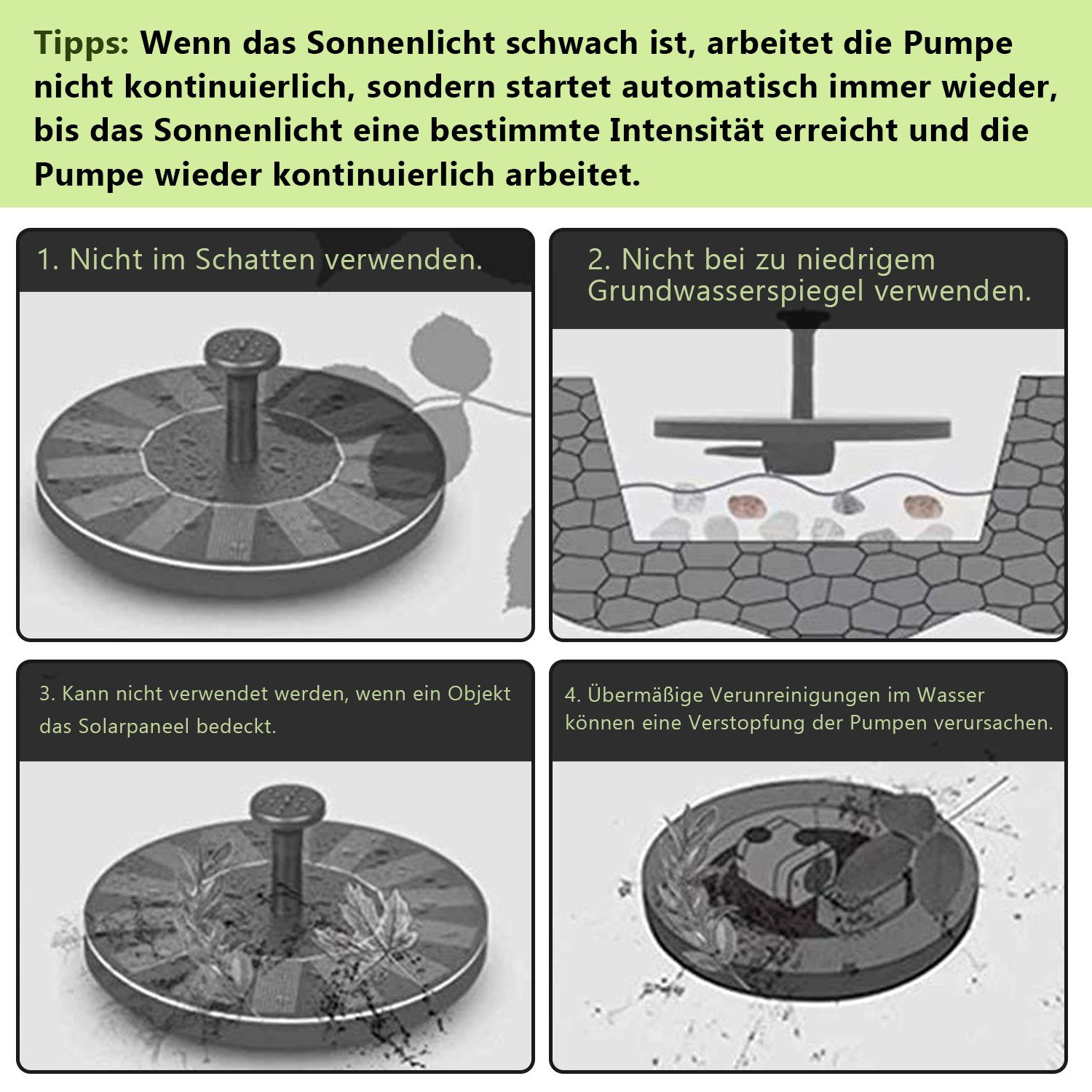 Tipps: Wenn das Sonnenlicht schwach ist, arbeitet die Pumpe nicht kontinuierlich, sondern startet automatisch immer wieder, bis das Sonnenlicht eine bestimmte Intensität erreicht und die Pumpe wieder kontinuierlich arbeitet.

1. Nicht im Schatten verwenden.

2. Nicht bei zu niedrigem Grundwasserspiegel verwenden.

3. Kann nicht verwendet werden, wenn ein Objekt das Solarpaneel bedeckt.

4. Übermäßige Verunreinigungen im Wasser können eine Verstopfung der Pumpen verursachen.