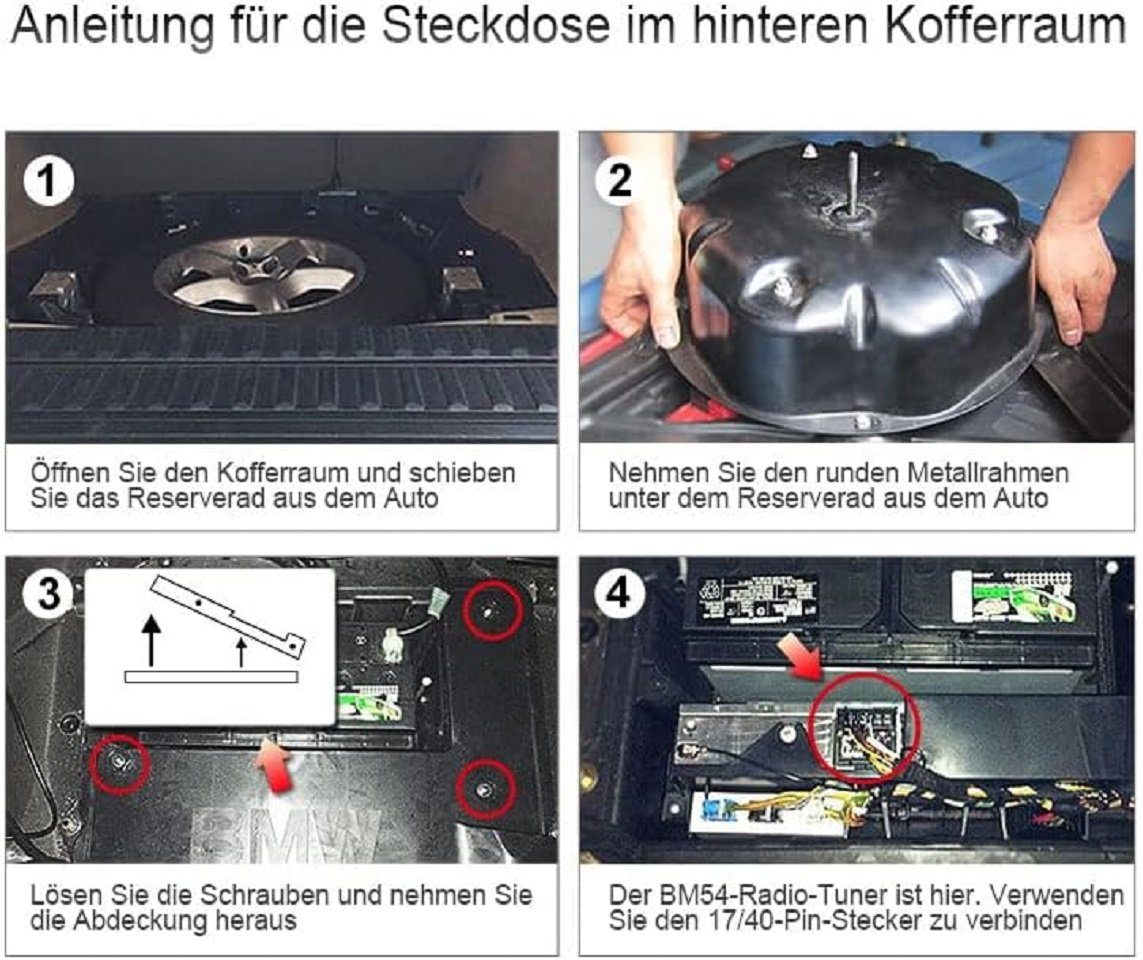 Anleitung für die Steckdose im hinteren Kofferraum

1

Öffnen Sie den Kofferraum und schieben Sie das Reserverad aus dem Auto

2

Nehmen Sie den runden Metallrahmen unter dem Reserverad aus dem Auto

3

BMW

Lösen Sie die Schrauben und nehmen Sie die Abdeckung heraus

4

Der BM54-Radio-Tuner ist hier. Verwenden Sie den 17/40-Pin-Stecker zu verbinden