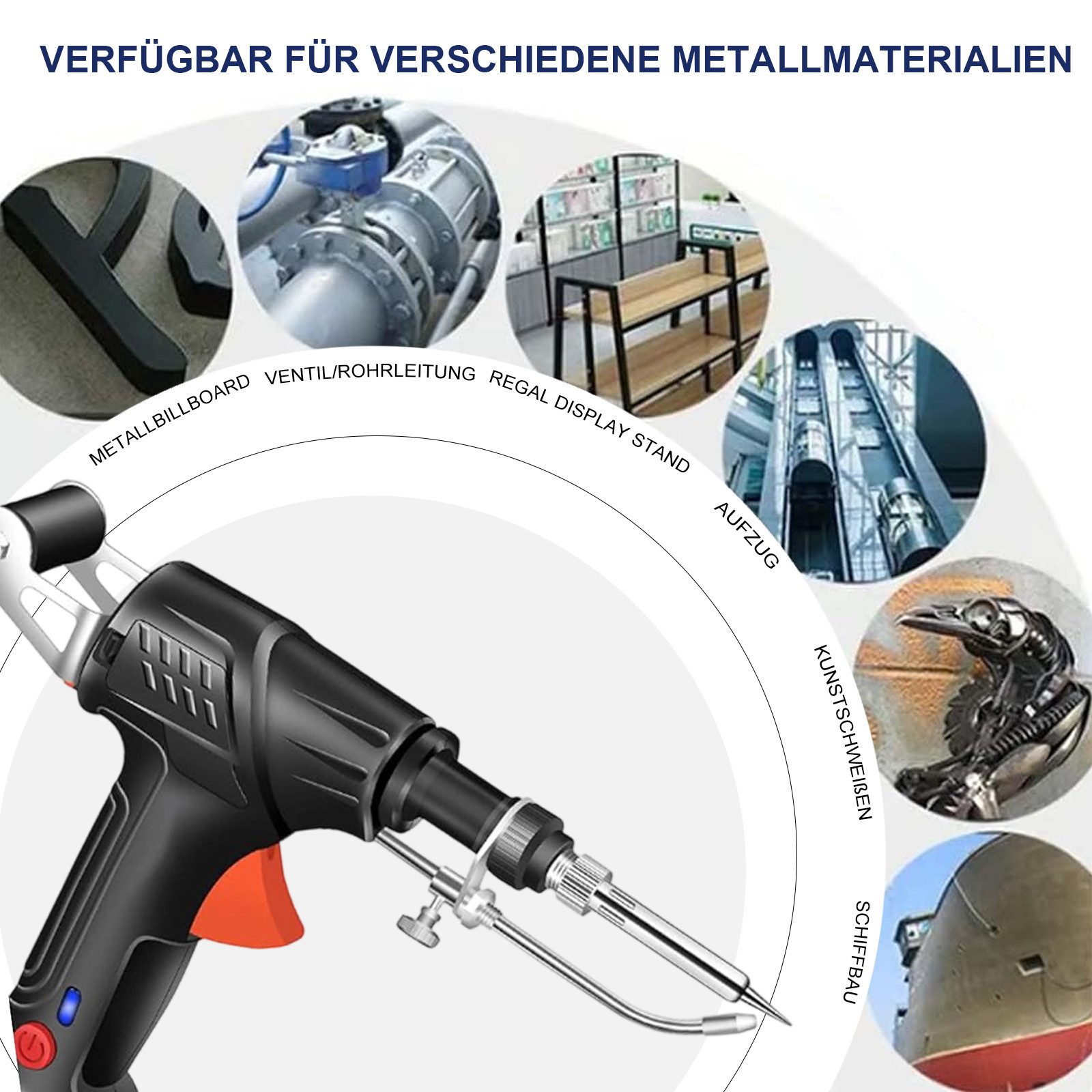 VERFÜGBAR FÜR VERSCHIEDENE METALLMATERIALIEN

METALLBILLBOARD

VENTIL/ROHRLEITUNG

REGAL DISPLAY STAND

AUFZUG

KUNSTSCHWEIßEN

SCHIFFBAU