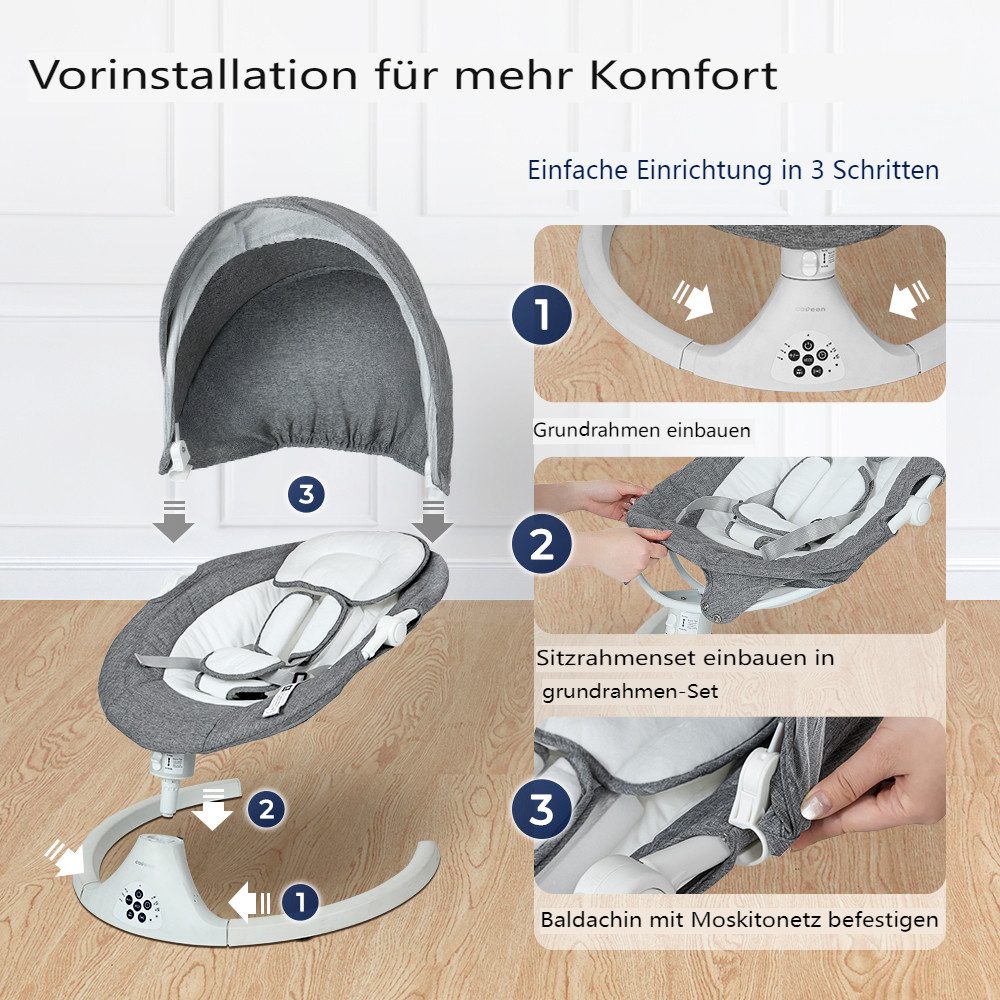 Vorinstallation für mehr Komfort

Einfache Einrichtung in 3 Schritten

3

2

1

1

Grundrahmen einbauen

2

Sitzrahmenset einbauen in grundrahmen-Set

3

Baldachin mit Moskitonetz befestigen