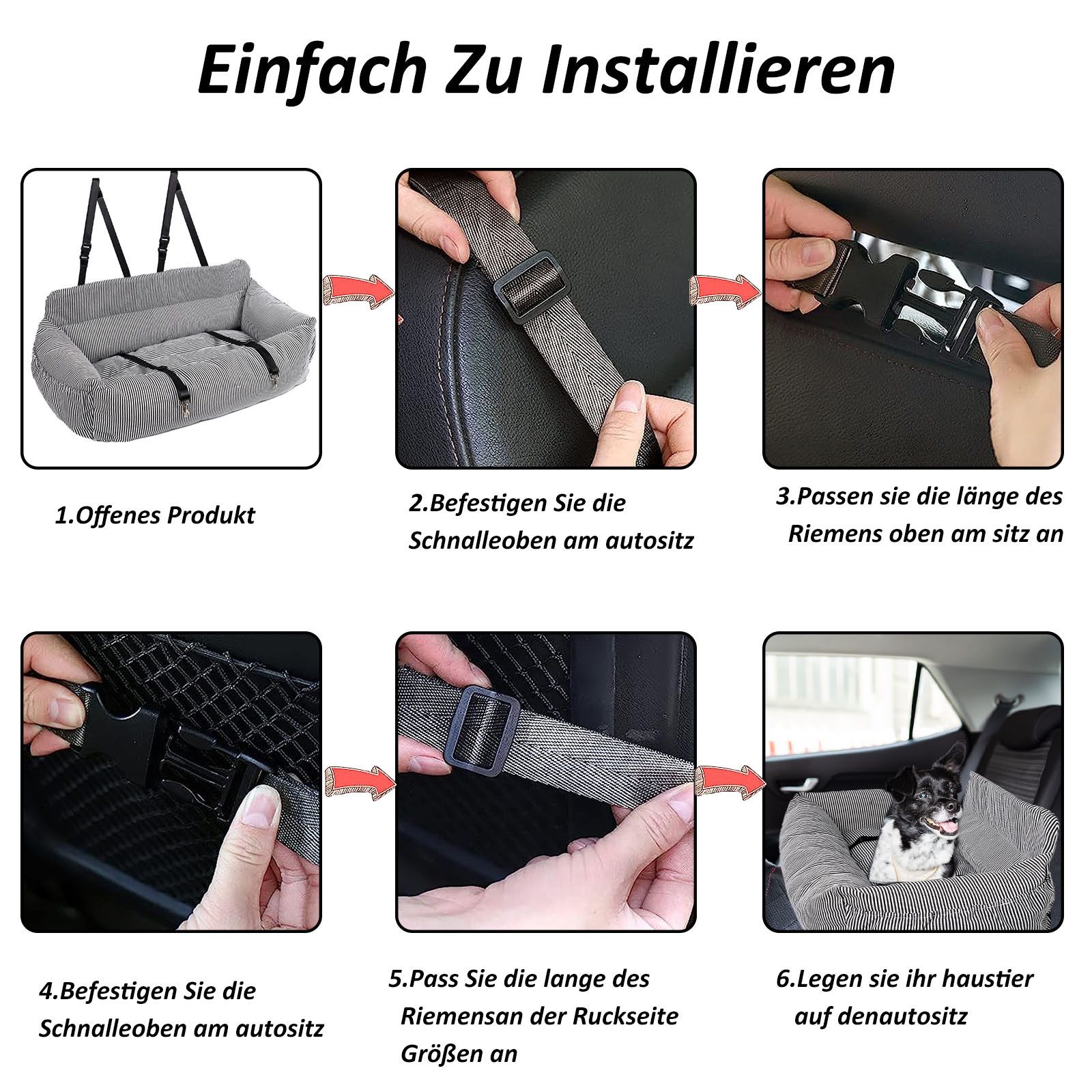 Einfach Zu Installieren

1.Offenes Produkt

2.Befestigen Sie die Schnalleoben am autositz

3.Passen sie die länge des Riemens oben am sitz an

4.Befestigen Sie die Schnalleoben am autositz

5.Pass Sie die lange des Riemensan der Ruckseite Größen an

6.Legen sie ihr haustier auf denautositz