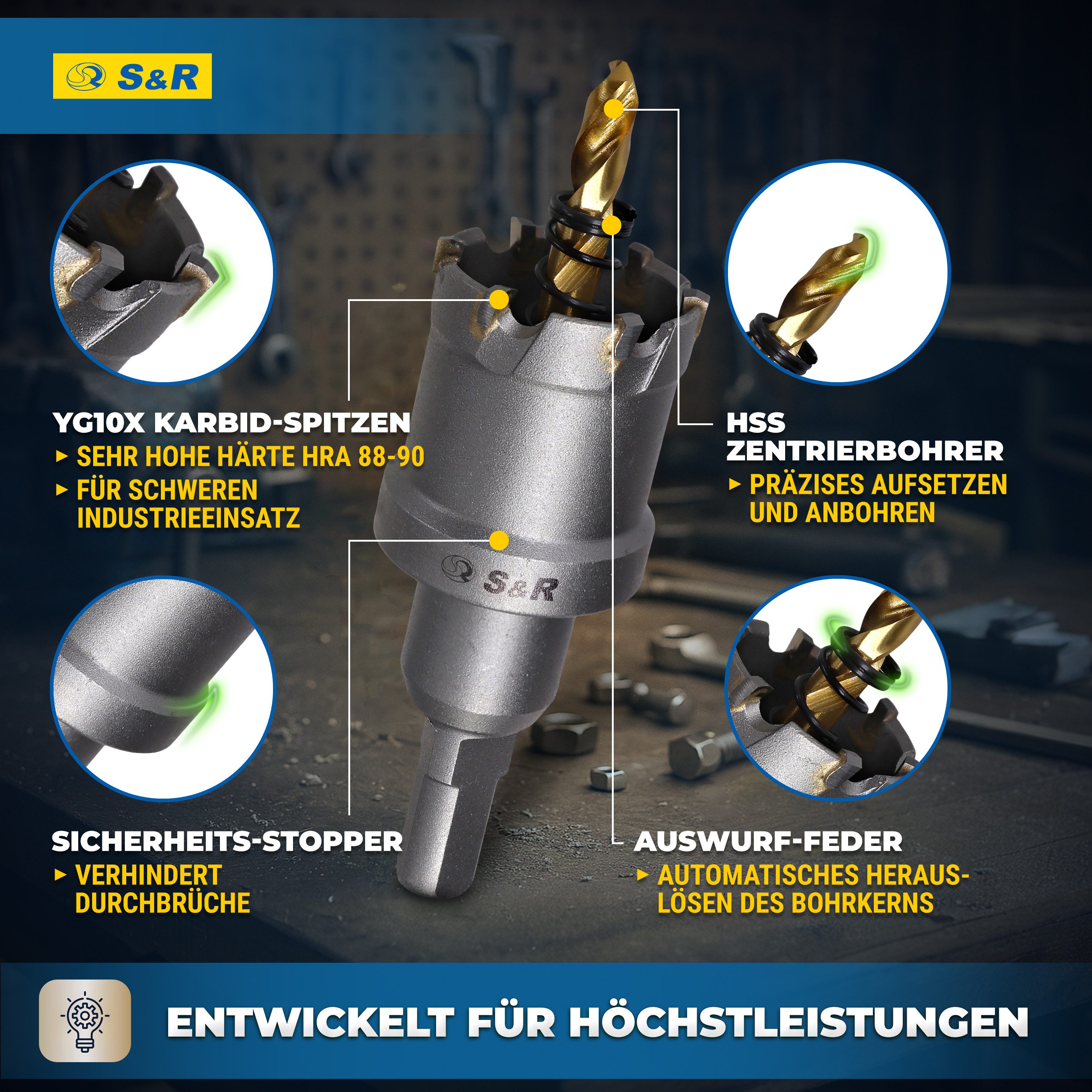 S&R

YG10X KARBID-SPITZEN
▸ SEHR HOHE HÄRTE HRA 88-90
▸ FÜR SCHWEREN INDUSTRIEEINSATZ

HSS ZENTRIERBOHRER
▸ PRÄZISES AUFSETZEN UND ANBOHREN

S&R

SICHERHEITS-STOPPER
▸ VERHINDERT DURCHBRÜCHE

AUSWURF-FEDER
▸ AUTOMATISCHES HERAUSLÖSEN DES BOHRKERNS

ENTWICKELT FÜR HÖCHSTLEISTUNGEN