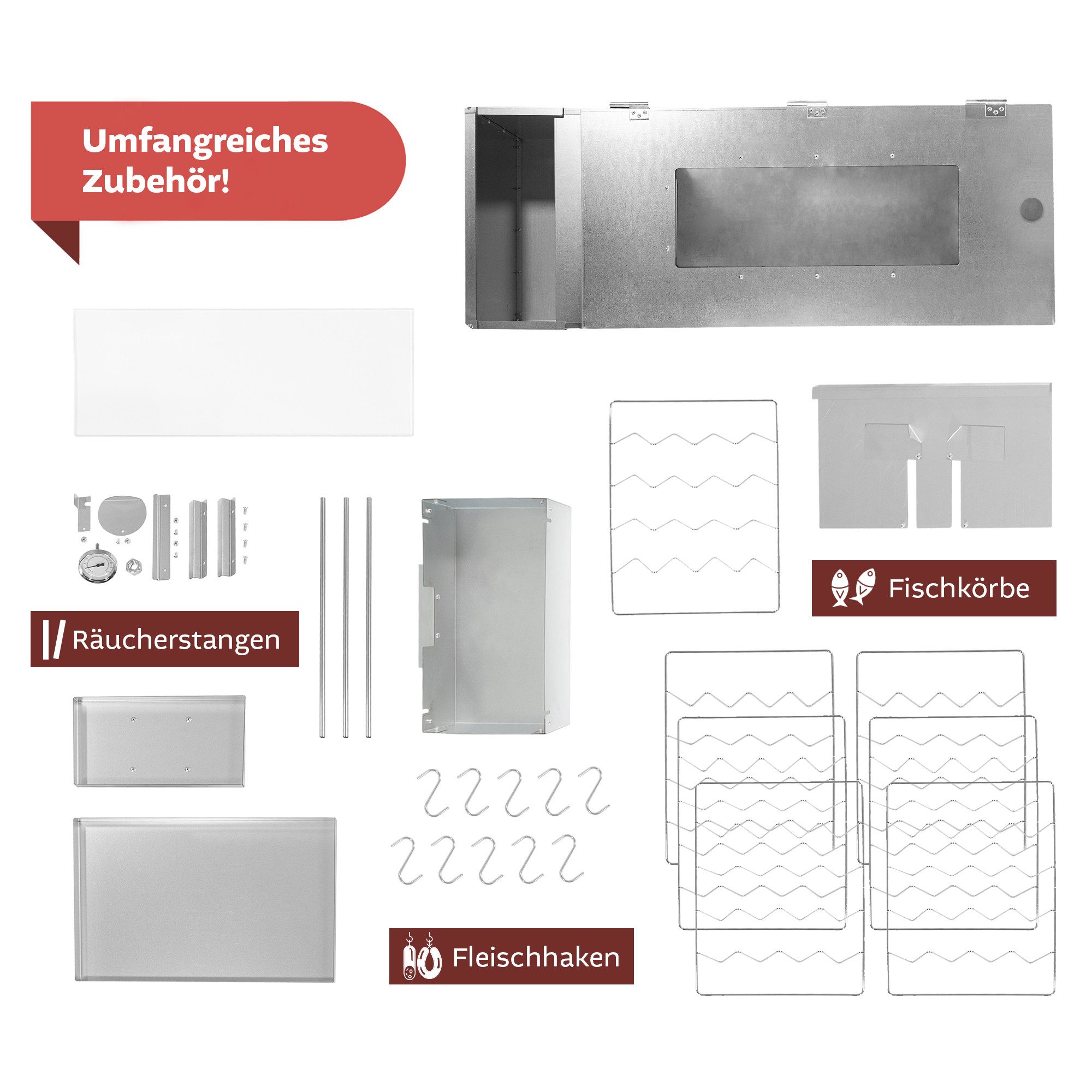 Umfangreiches Zubehör!

Fischkörbe

Räucherstangen

Fleischhaken