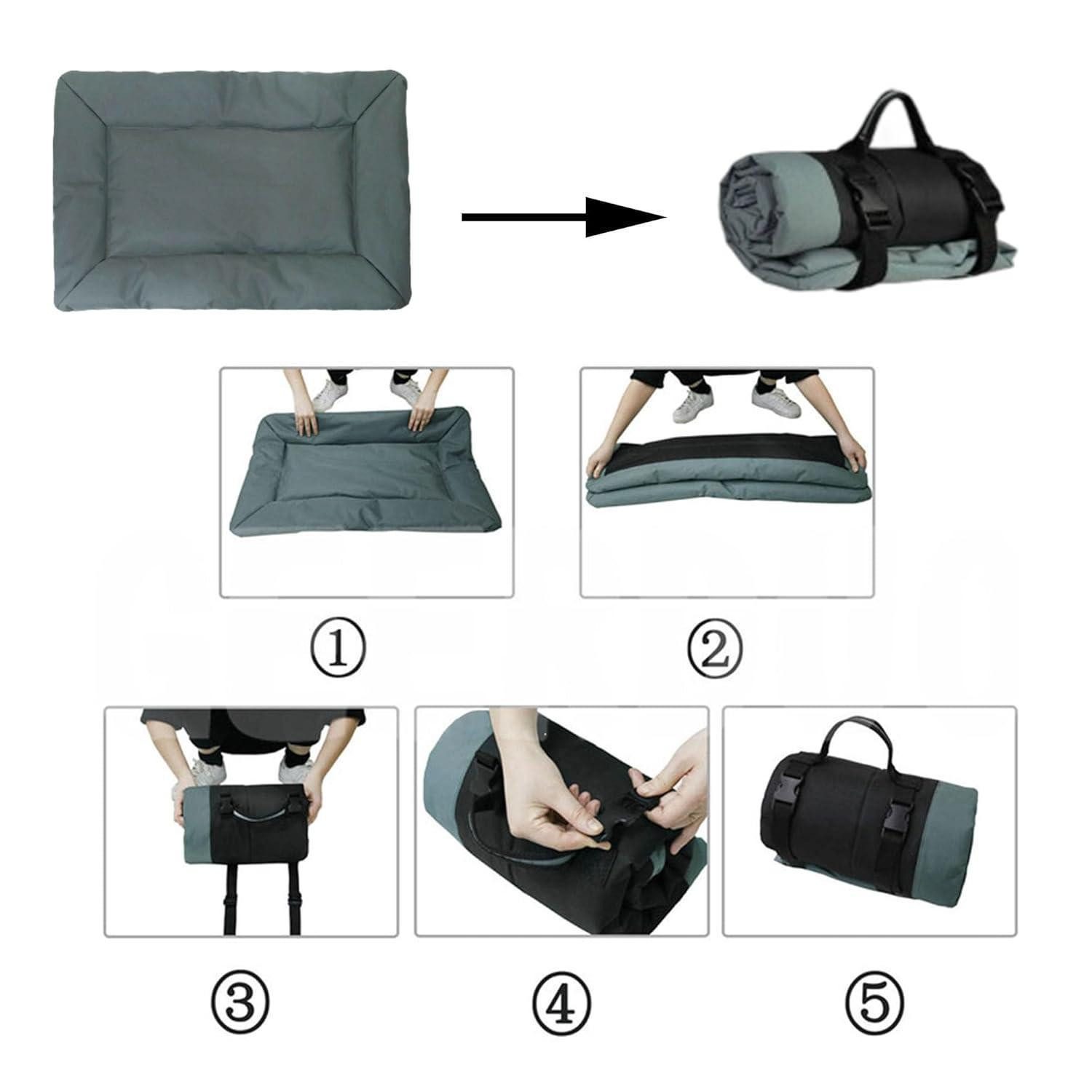 ①

②

③

④

⑤