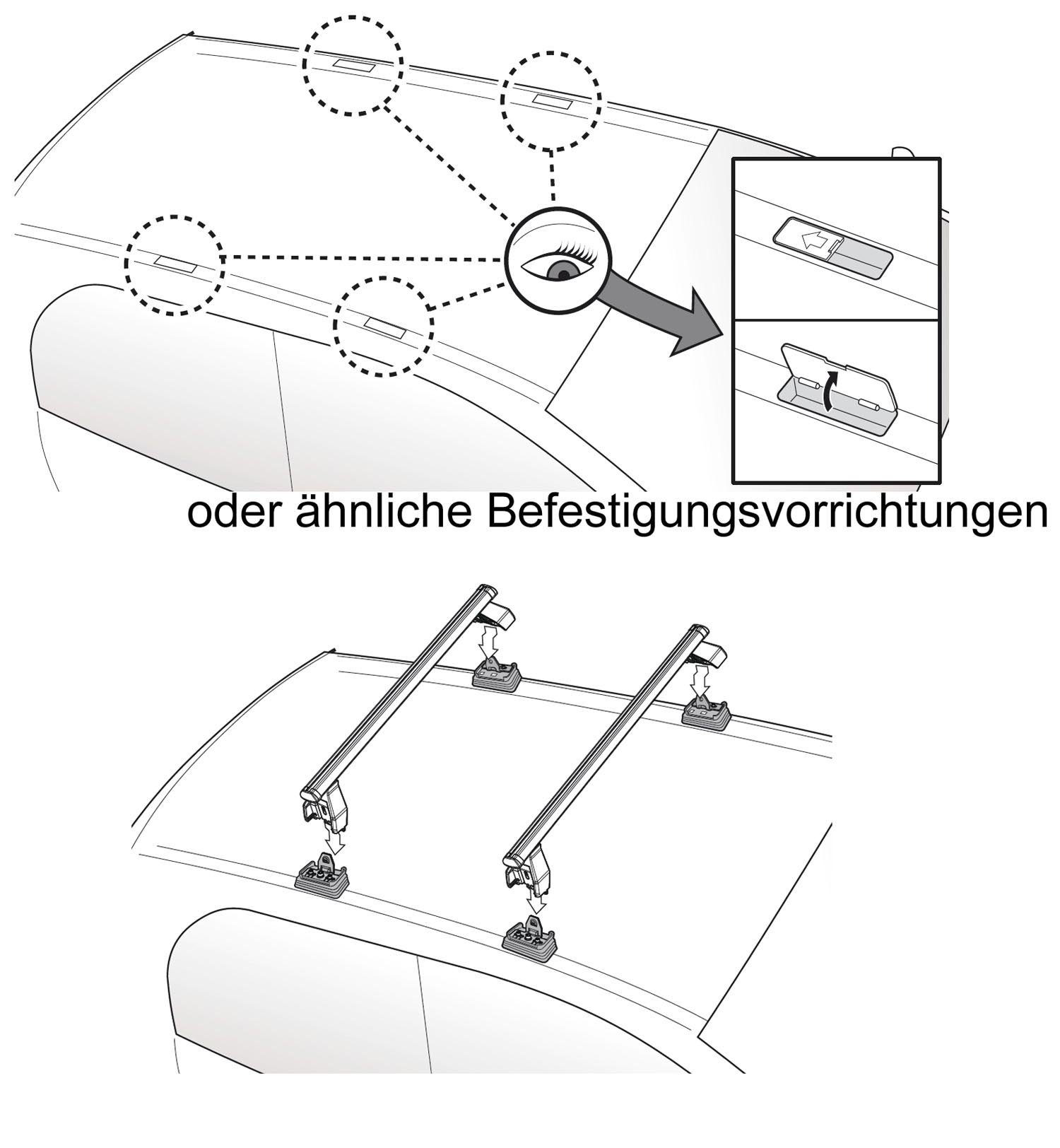 oder ähnliche Befestigungsvorrichtungen