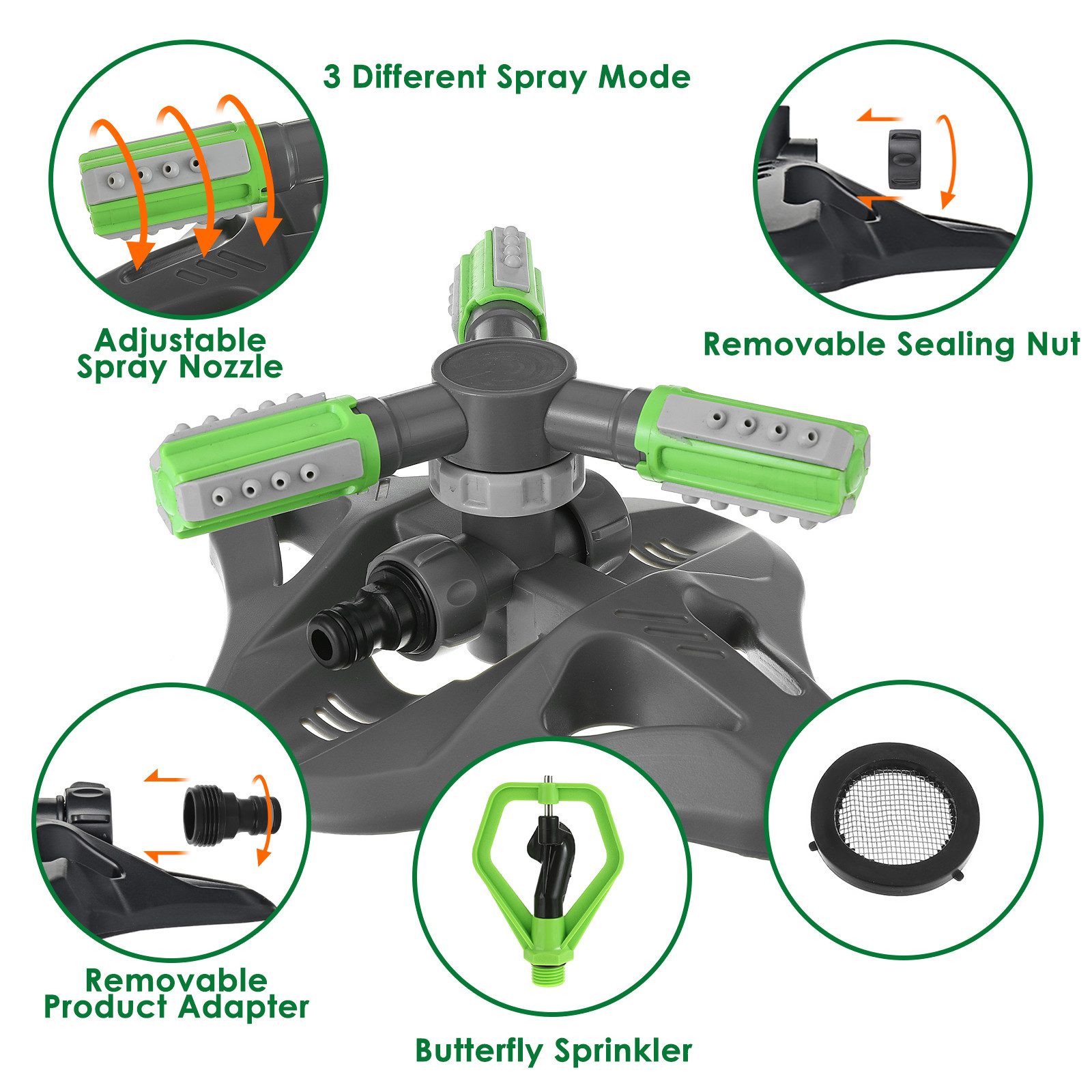 3 Different Spray Mode

Adjustable Spray Nozzle

Removable Sealing Nut

Removable Product Adapter

Butterfly Sprinkler