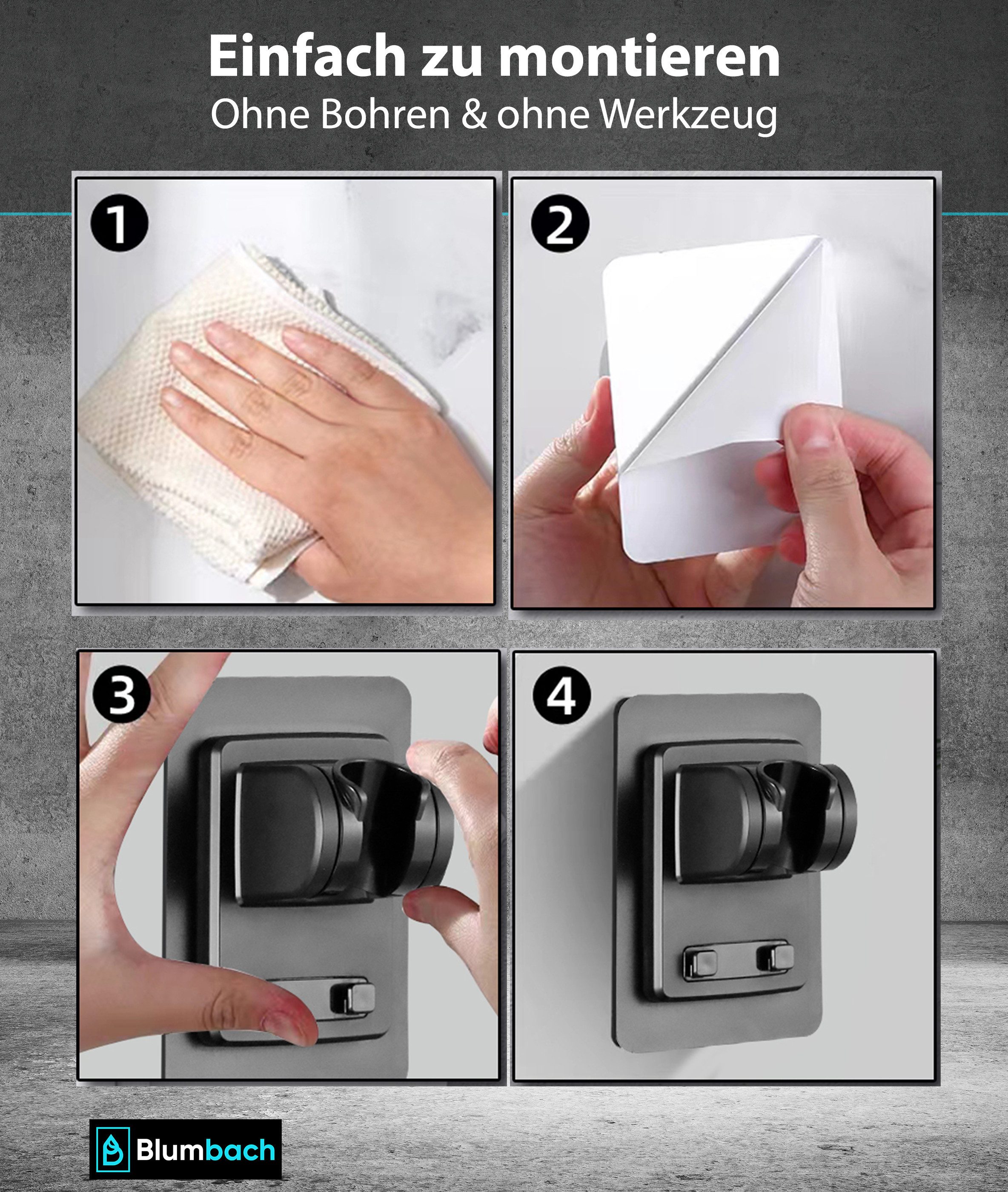 Einfach zu montieren

Ohne Bohren & ohne Werkzeug

1

2

3

4

Blumbach