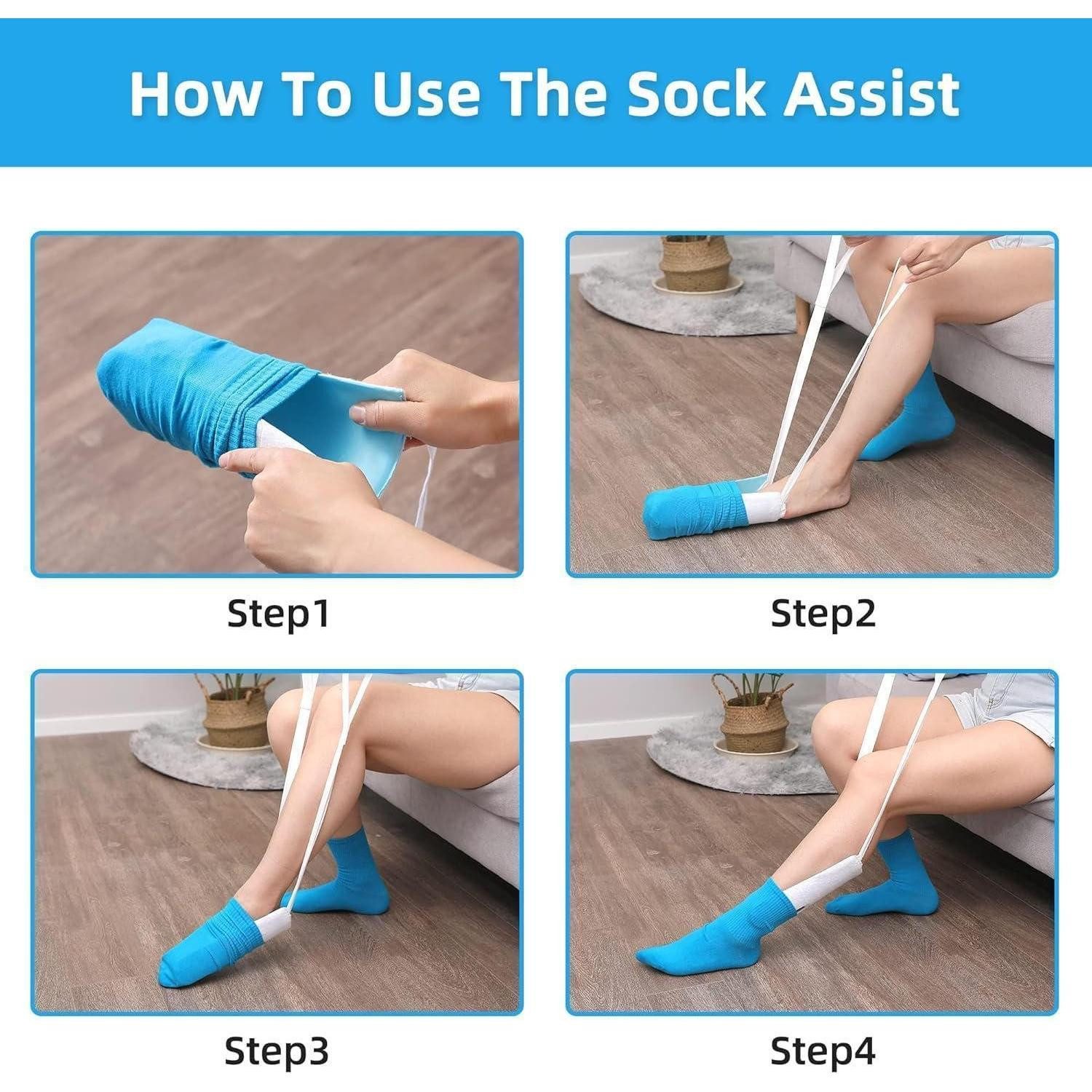 How To Use The Sock Assist

Step1

Step2

Step3

Step4