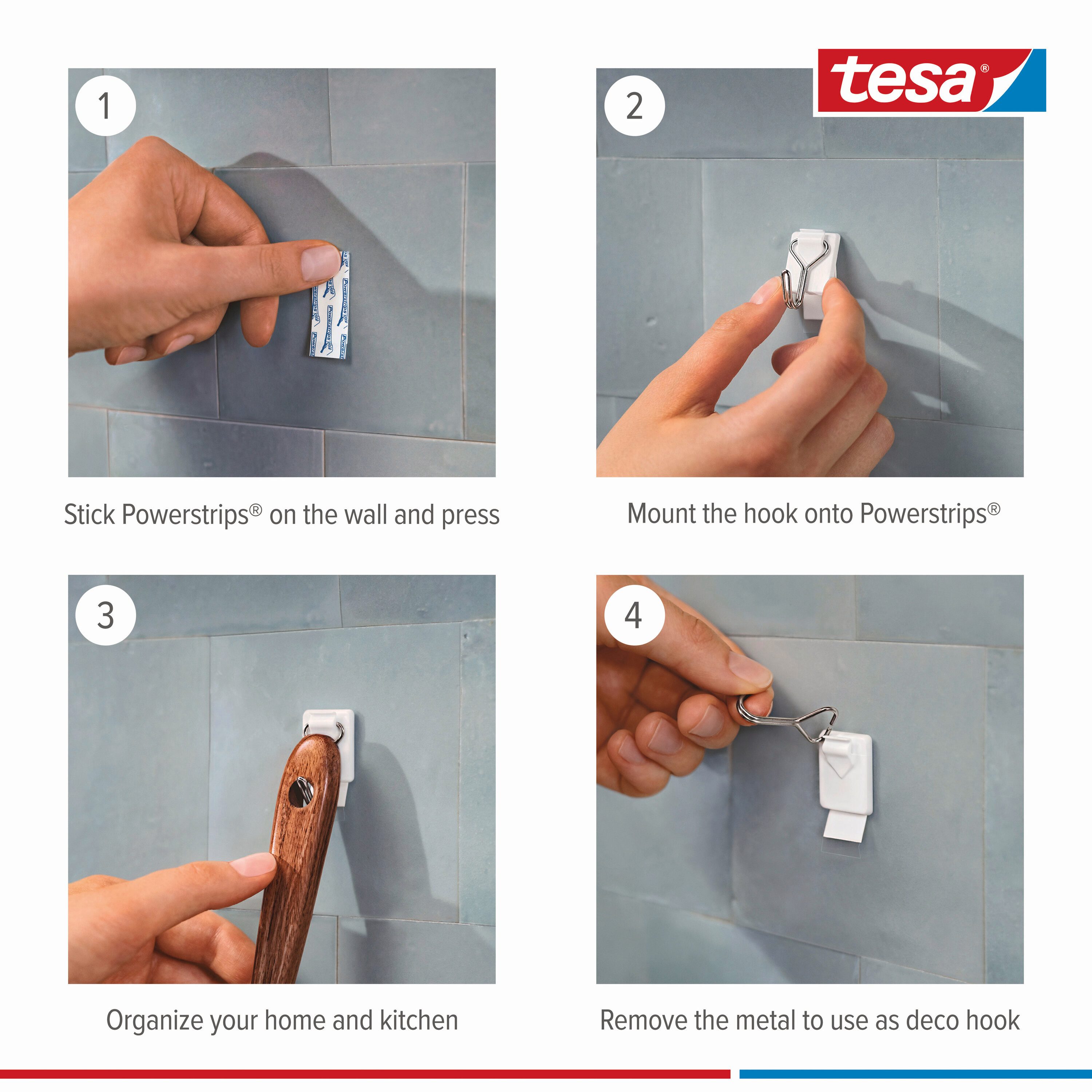 tesa®

1

Stick Powerstrips® on the wall and press

2

Mount the hook onto Powerstrips®

3

Organize your home and kitchen

4

Remove the metal to use as deco hook