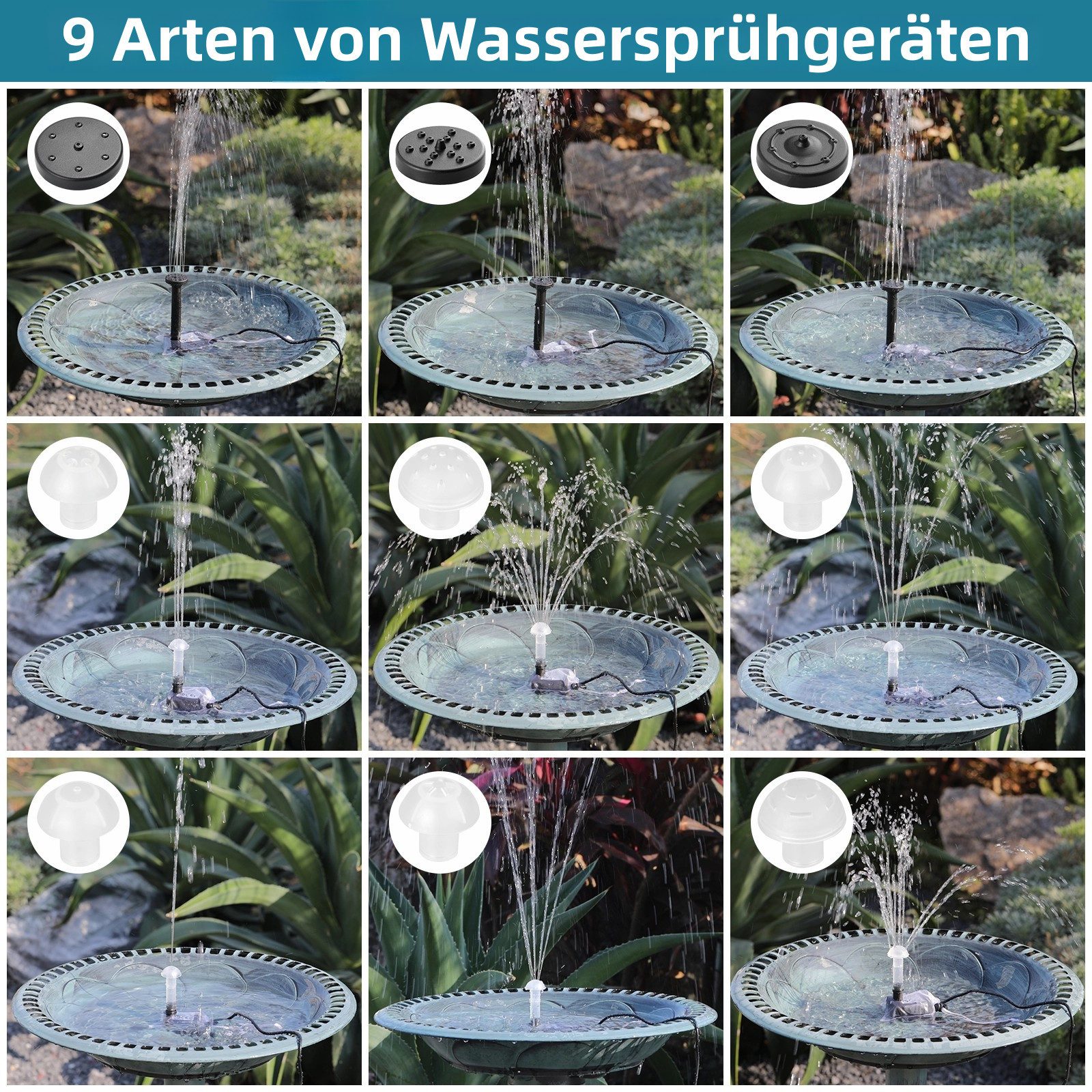 9 Arten von Wassersprühgeräten