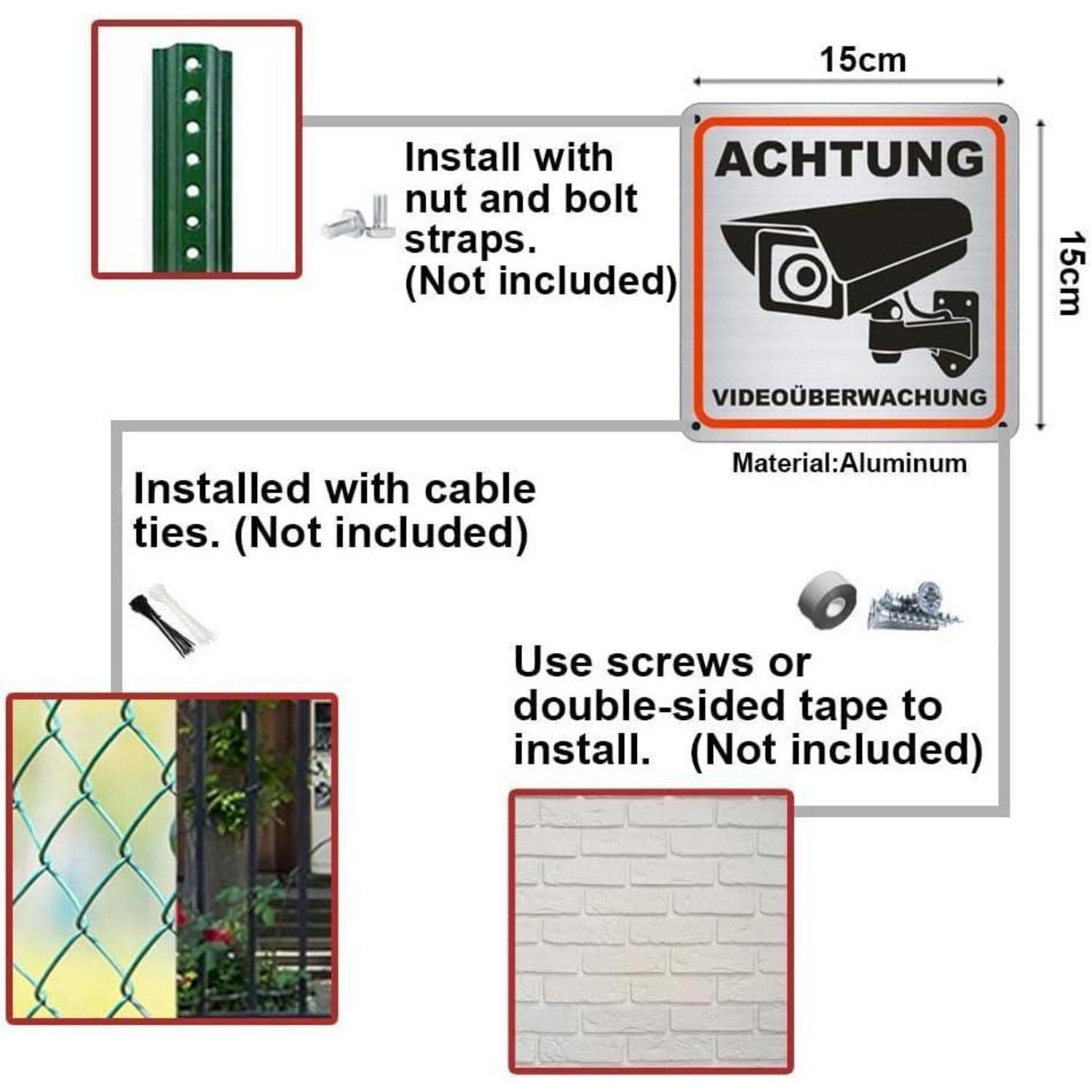 15cm

Install with nut and bolt straps. (Not included)

ACHTUNG

VIDEOÜBERWACHUNG

15cm

Material:Aluminum

Installed with cable ties. (Not included)

Use screws or double-sided tape to install. (Not included)