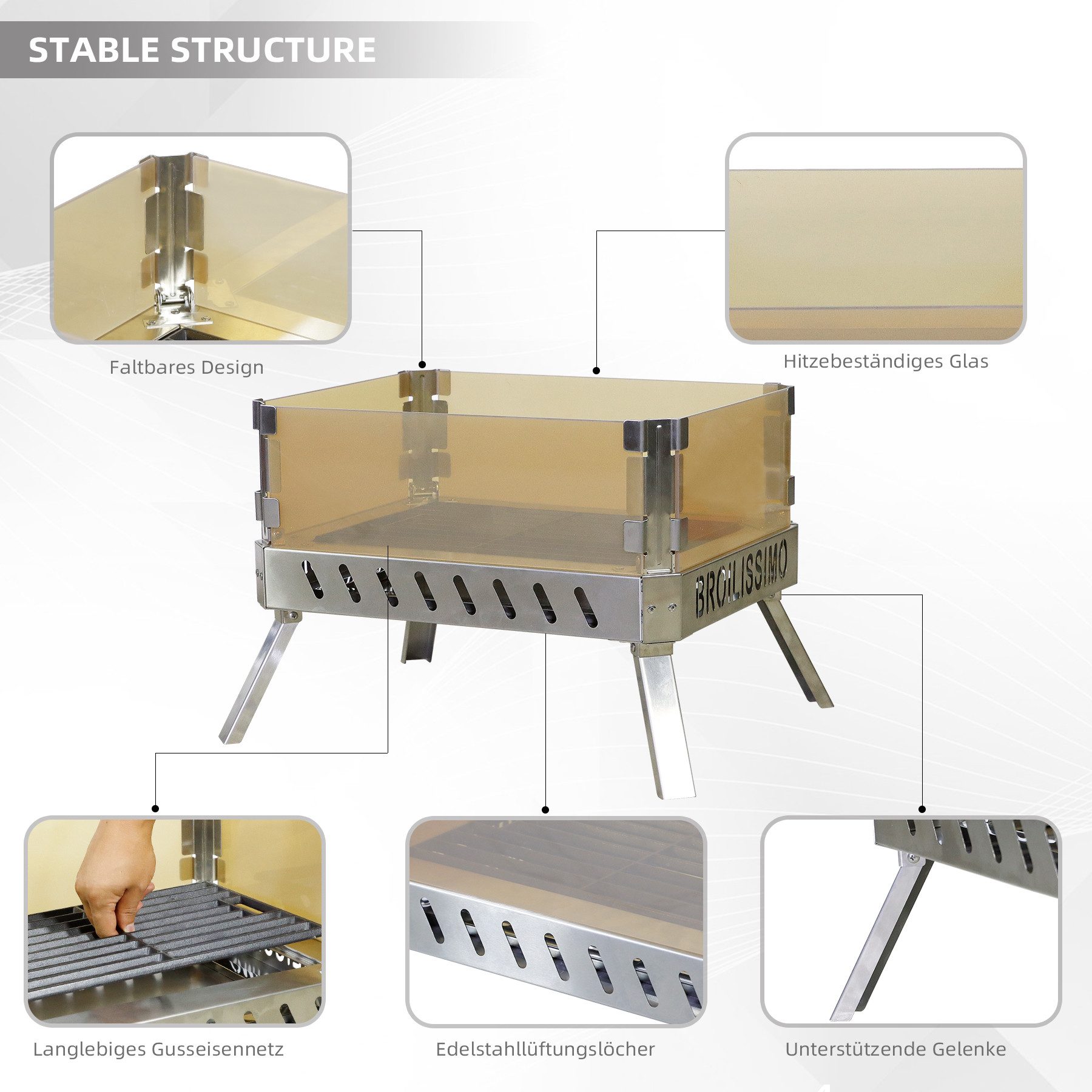 STABLE STRUCTURE

Faltbares Design

Hitzebeständiges Glas

BROILISSIMO

Langlebiges Gusseisennetz

Edelstahllüftungslöcher

Unterstützende Gelenke