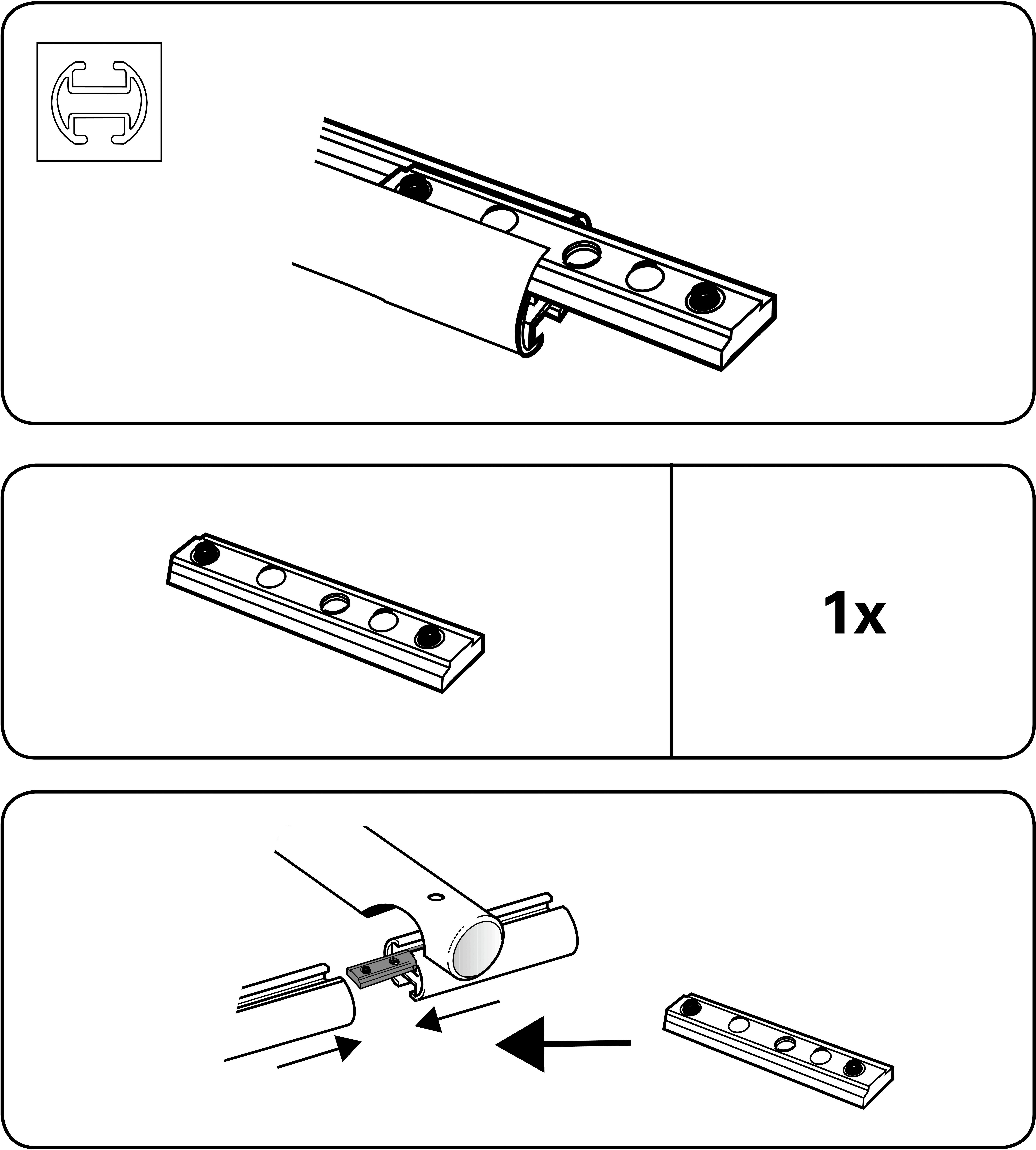 1x