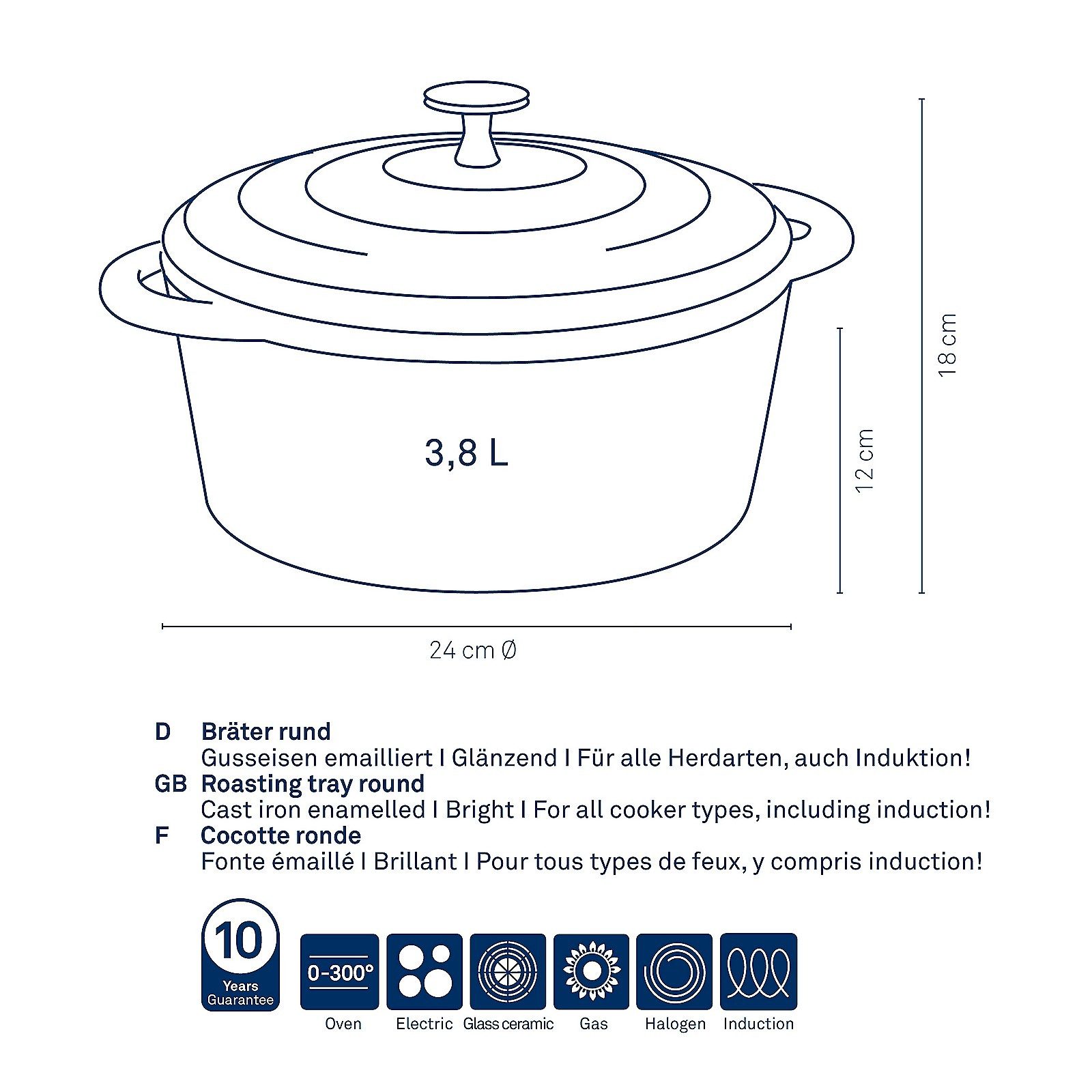 3,8 L

12 cm

18 cm

24 cm Ø

D Bräter rund
Gusseisen emailliert I Glänzend I Für alle Herdarten, auch Induktion!

GB Roasting tray round
Cast iron enamelled I Bright I For all cooker types, including induction!

F Cocotte ronde
Fonte émaillé I Brillant I Pour tous types de feux, y compris induction!

10 Years Guarantee

0-300°
Oven

Electric

Glass ceramic

Gas

Halogen

Induction