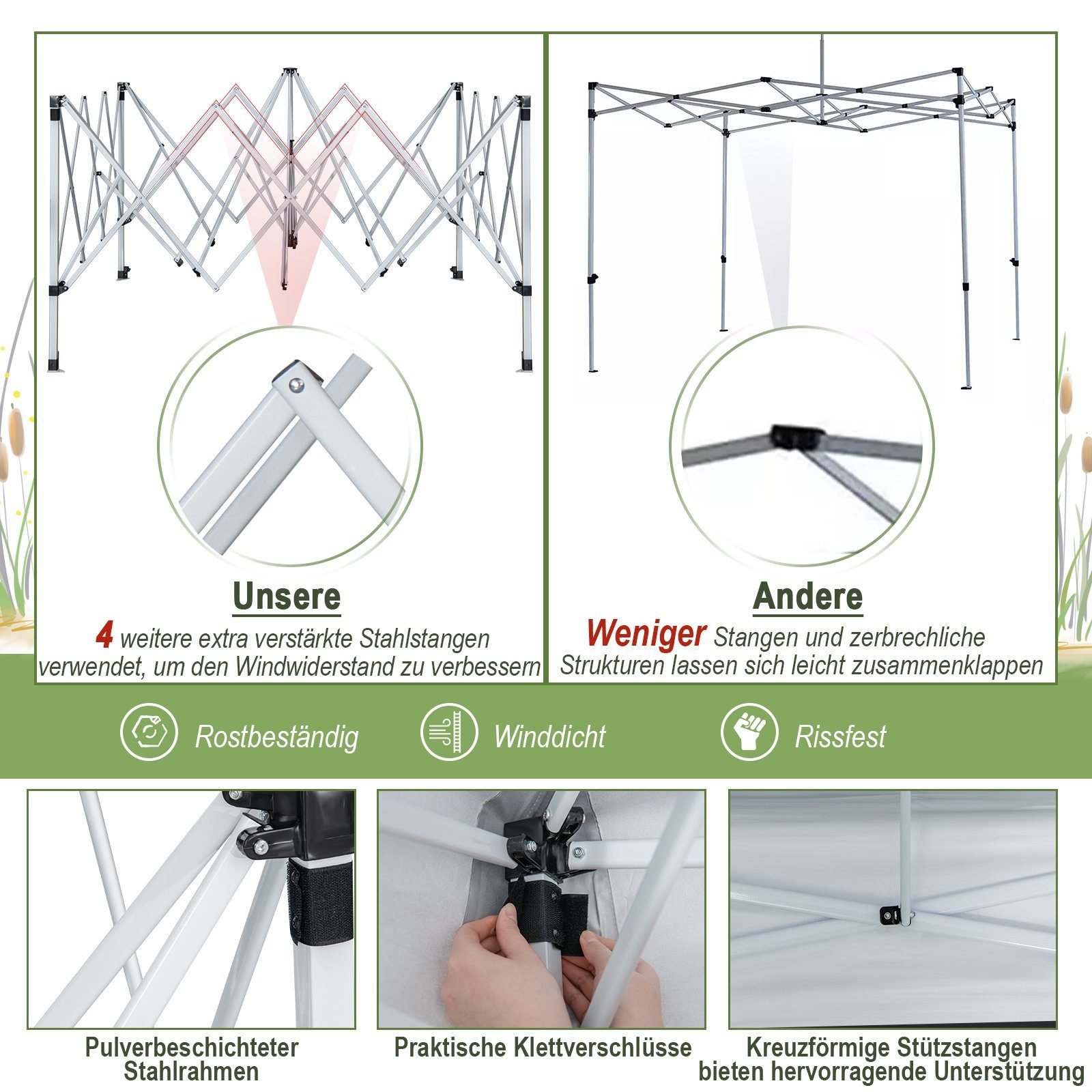 Unsere
4 weitere extra verstärkte Stahlstangen verwendet, um den Windwiderstand zu verbessern

Andere
Weniger Stangen und zerbrechliche Strukturen lassen sich leicht zusammenklappen

Rostbeständig

Winddicht

Rissfest

Pulverbeschichteter Stahlrahmen

Praktische Klettverschlüsse

Kreuzförmige Stützstangen bieten hervorragende Unterstützung