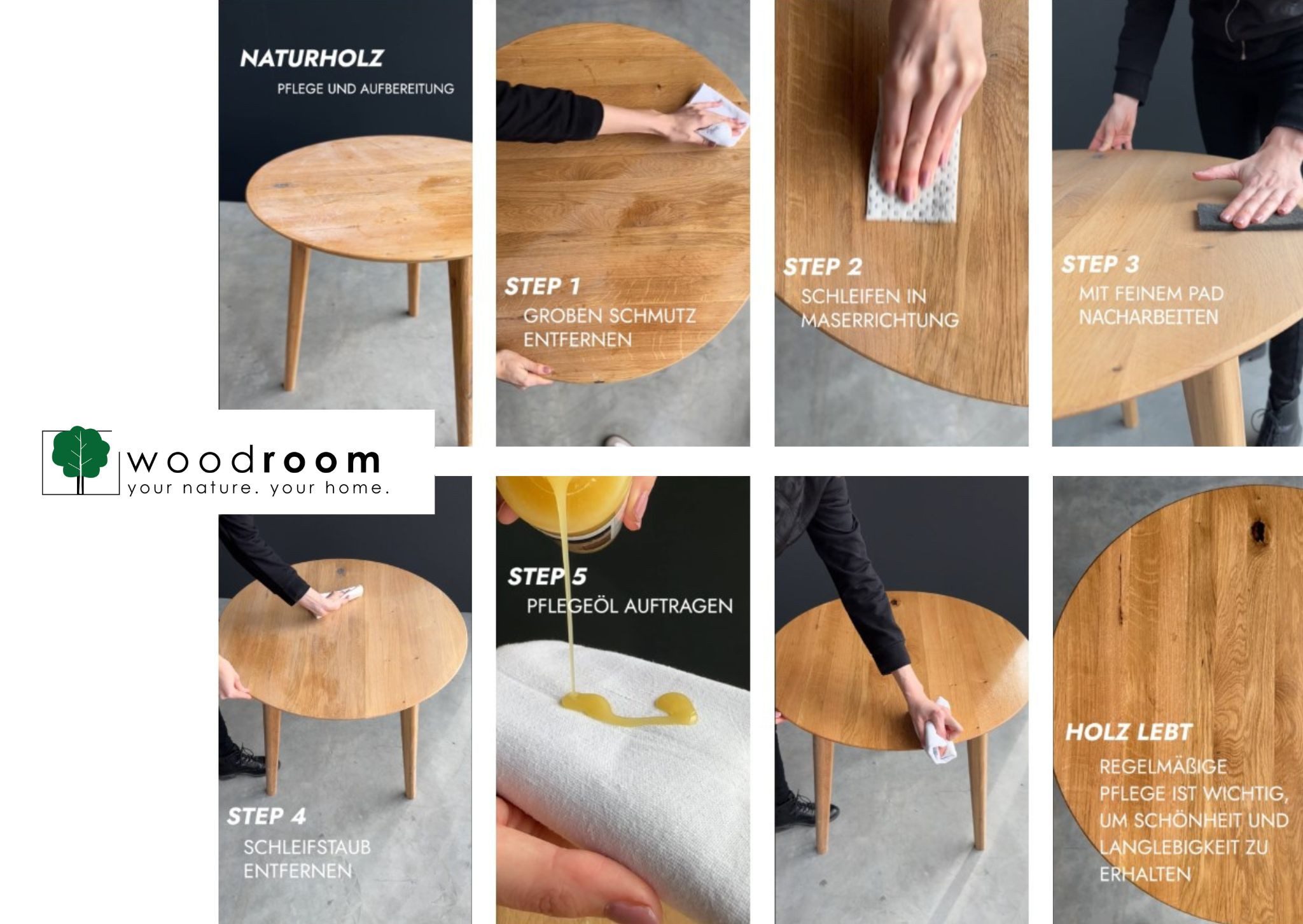 NATURHOLZ
PFLEGE UND AUFBEREITUNG

STEP 1
GROBEN SCHMUTZ ENTFERNEN

STEP 2
SCHLEIFEN IN MASERRICHTUNG

STEP 3
MIT FEINEM PAD NACHARBEITEN

woodroom
your nature. your home.

STEP 4
SCHLEIFSTAUB ENTFERNEN

STEP 5
PFLEGEÖL AUFTRAGEN

HOLZ LEBT
REGELMÄßIGE PFLEGE IST WICHTIG, UM SCHÖNHEIT UND LANGLEBIGKEIT ZU ERHALTEN