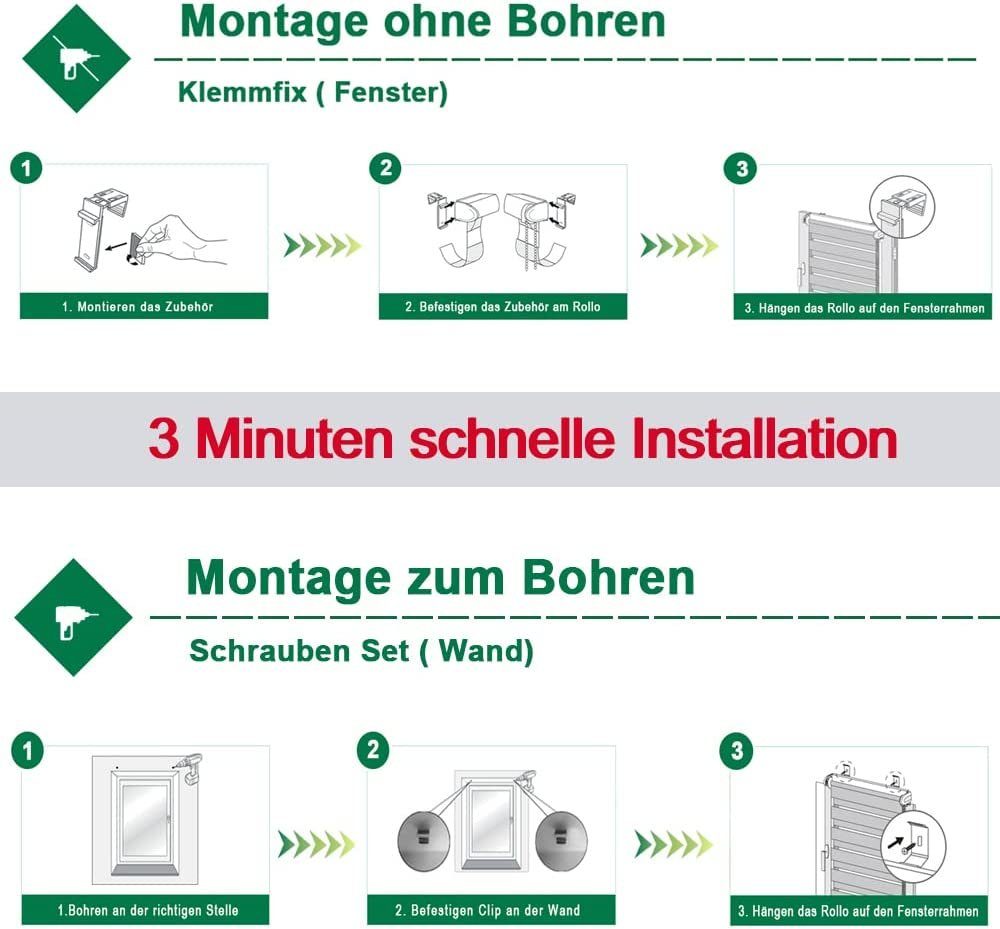 Montage ohne Bohren

Klemmfix ( Fenster)

1

1. Montieren das Zubehör

2

2. Befestigen das Zubehör am Rollo

3

3. Hängen das Rollo auf den Fensterrahmen

3 Minuten schnelle Installation

Montage zum Bohren

Schrauben Set ( Wand)

1

1.Bohren an der richtigen Stelle

2

2. Befestigen Clip an der Wand

3

3. Hängen das Rollo auf den Fensterrahmen