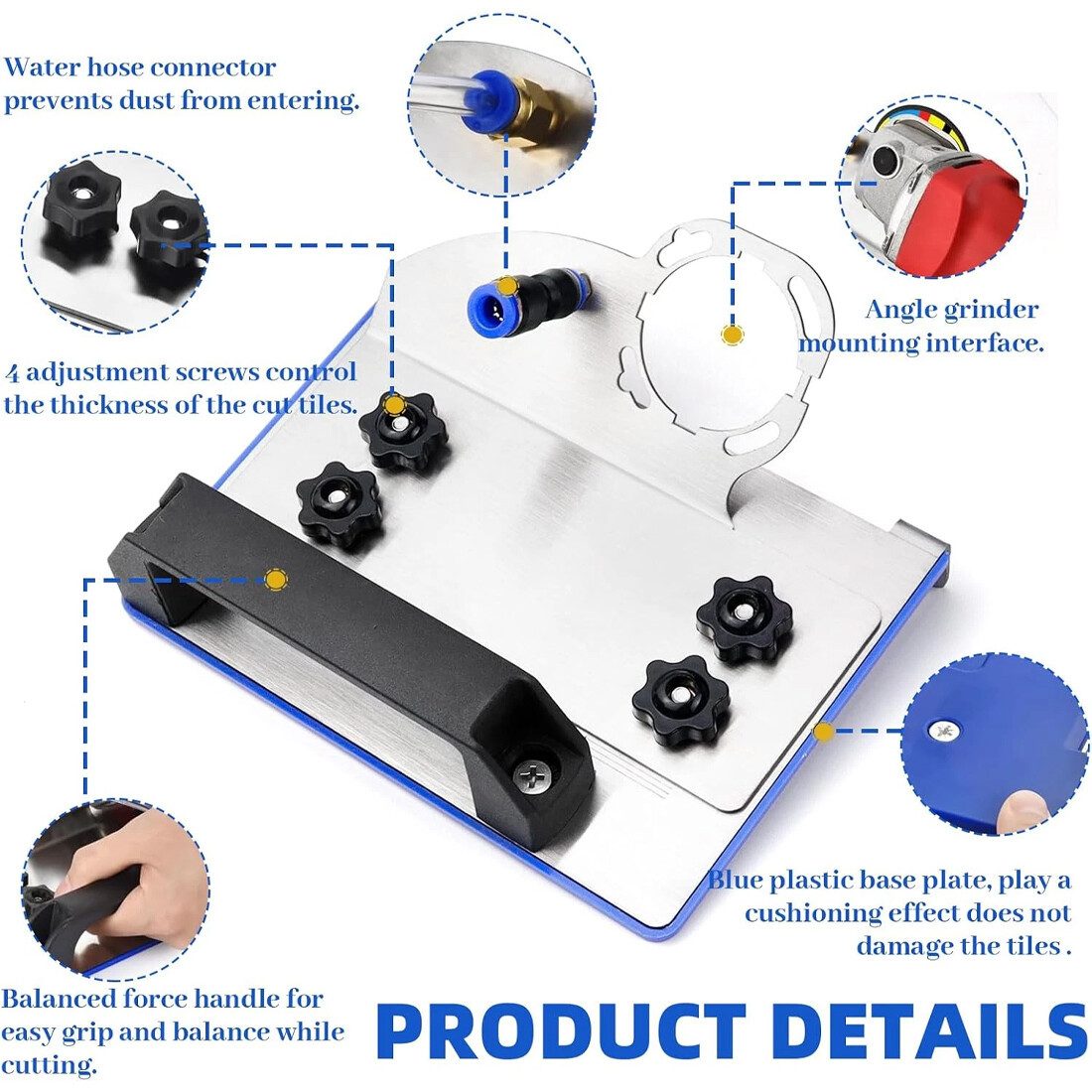 Water hose connector prevents dust from entering.

Angle grinder mounting interface.

4 adjustment screws control the thickness of the cut tiles.

Blue plastic base plate, play a cushioning effect does not damage the tiles .

Balanced force handle for easy grip and balance while cutting.

PRODUCT DETAILS