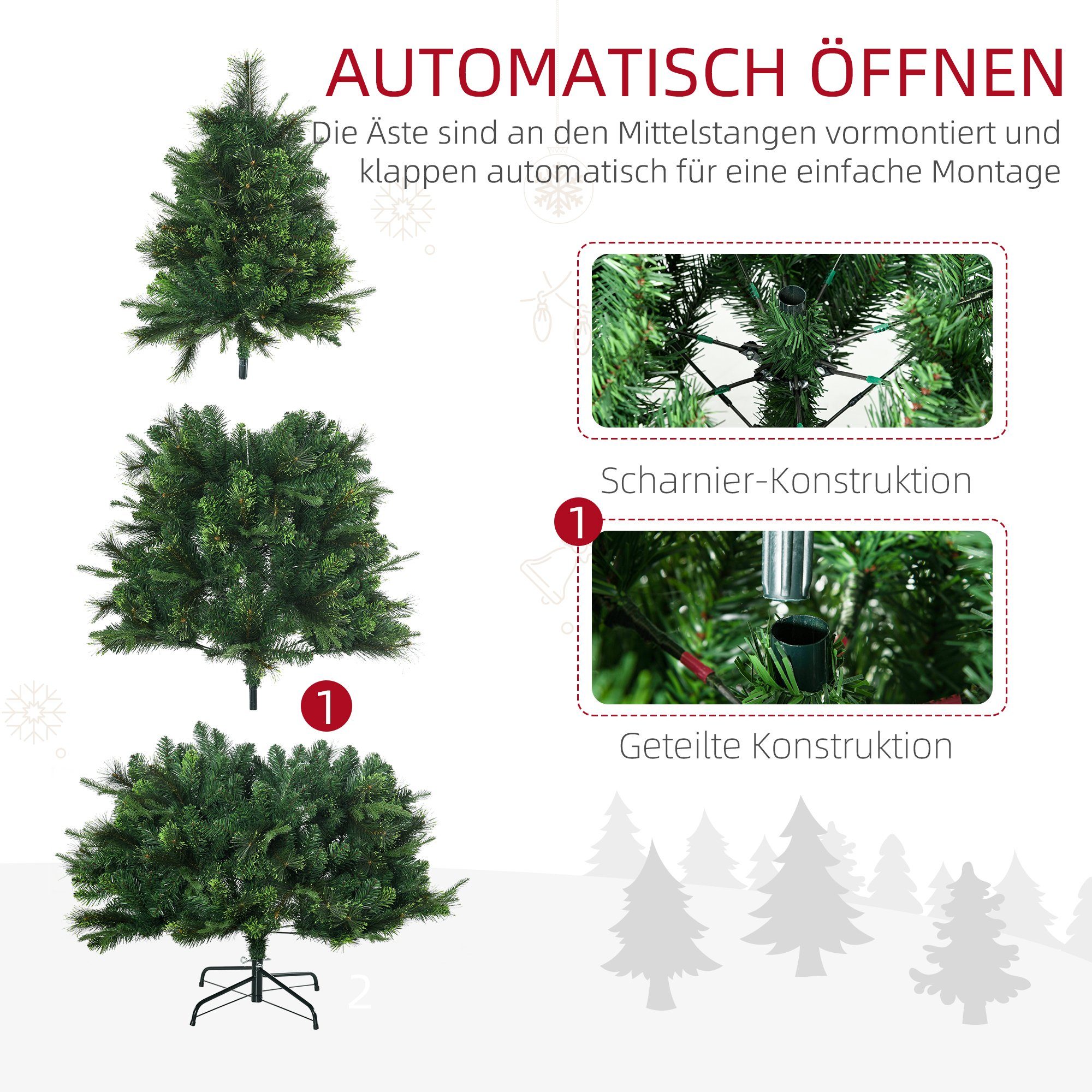 AUTOMATISCH ÖFFNEN

Die Äste sind an den Mittelstangen vormontiert und klappen automatisch für eine einfache Montage

Scharnier-Konstruktion

1

Geteilte Konstruktion

1

2