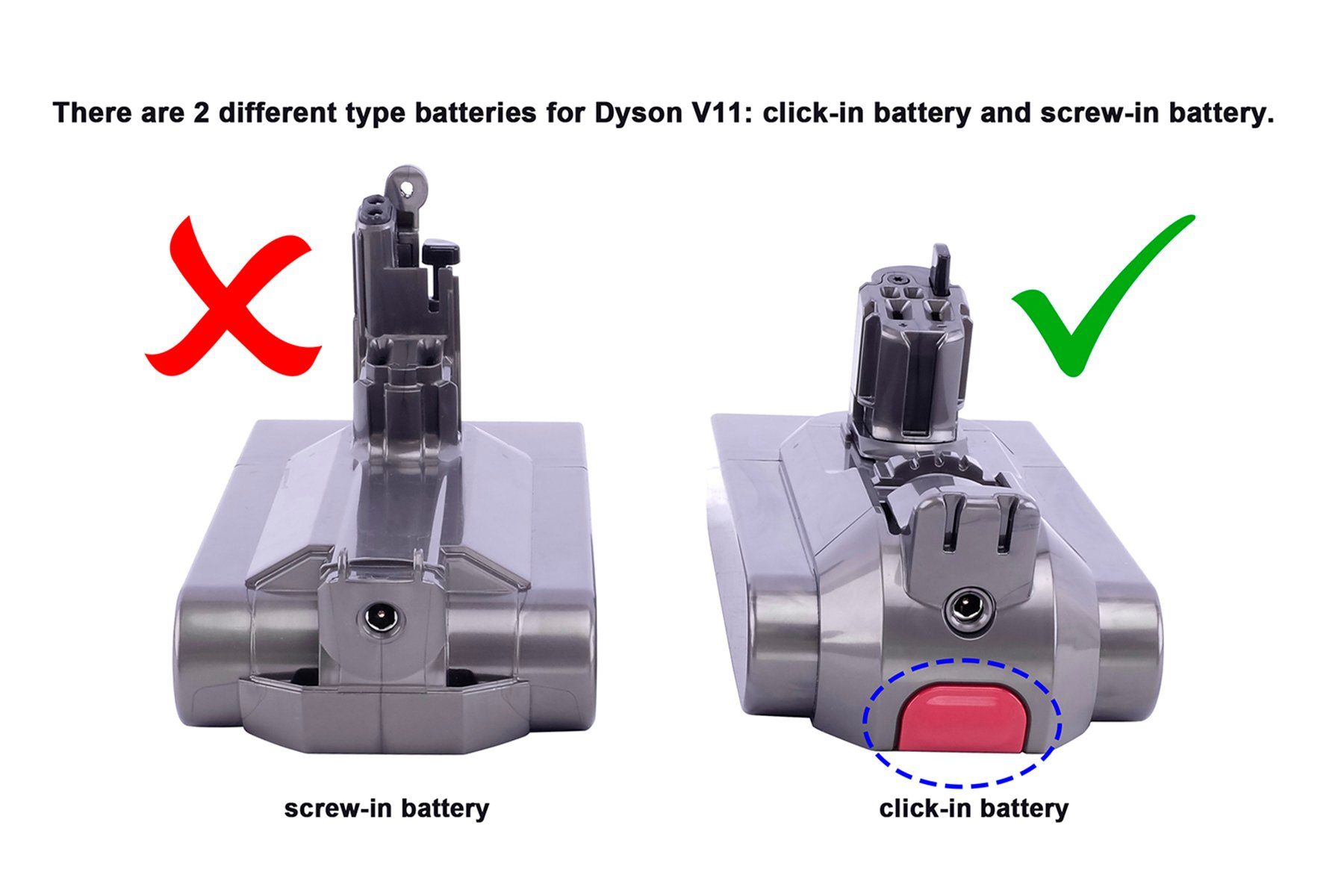 There are 2 different type batteries for Dyson V11: click-in battery and screw-in battery.

screw-in battery

click-in battery