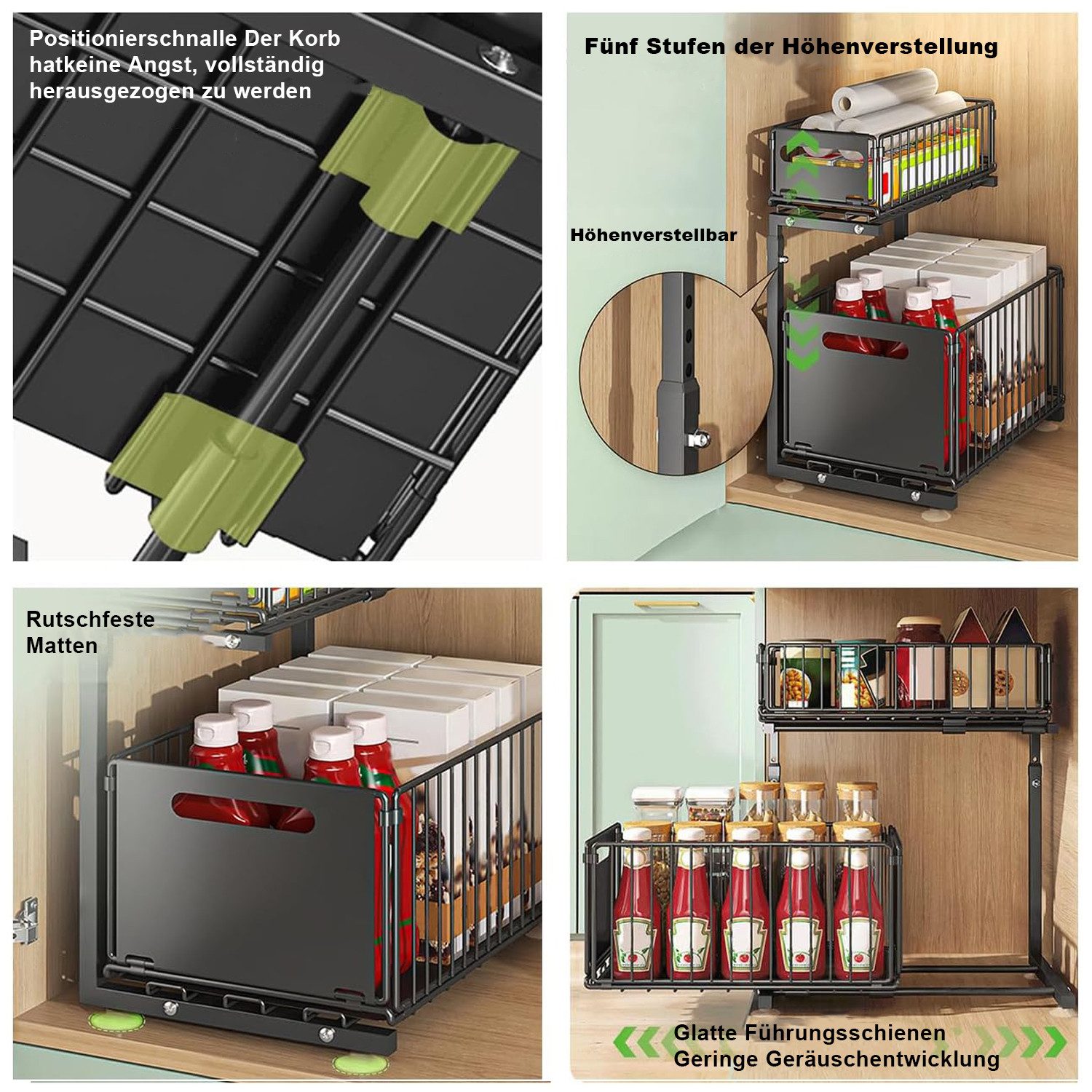 Positionierschnalle Der Korb hatkeine Angst, vollständig herausgezogen zu werden

Fünf Stufen der Höhenverstellung

Höhenverstellbar

Rutschfeste Matten

Glatte Führungsschienen
Geringe Geräuschentwicklung