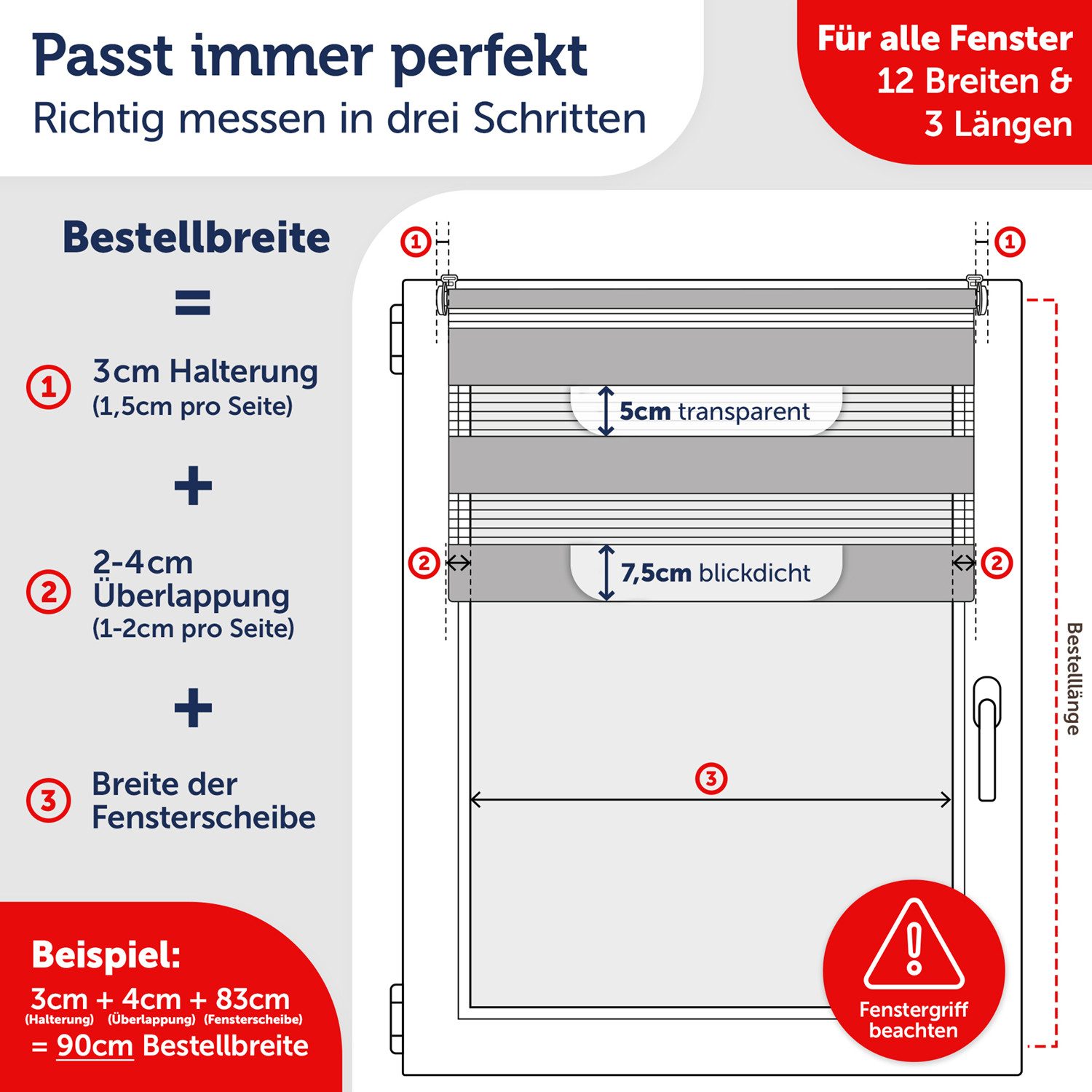 Passt immer perfekt
Richtig messen in drei Schritten

Für alle Fenster
12 Breiten &
3 Längen

Bestellbreite
=
1 3cm Halterung
(1,5cm pro Seite)
+
2 2-4cm Überlappung
(1-2cm pro Seite)
+
3 Breite der Fensterscheibe

Beispiel:
3cm + 4cm + 83cm
(Halterung) (Überlappung) (Fensterscheibe)
= 90cm Bestellbreite

1 1
5cm transparent
2 7,5cm blickdicht 2
3
Bestelllänge
Fenstergriff beachten