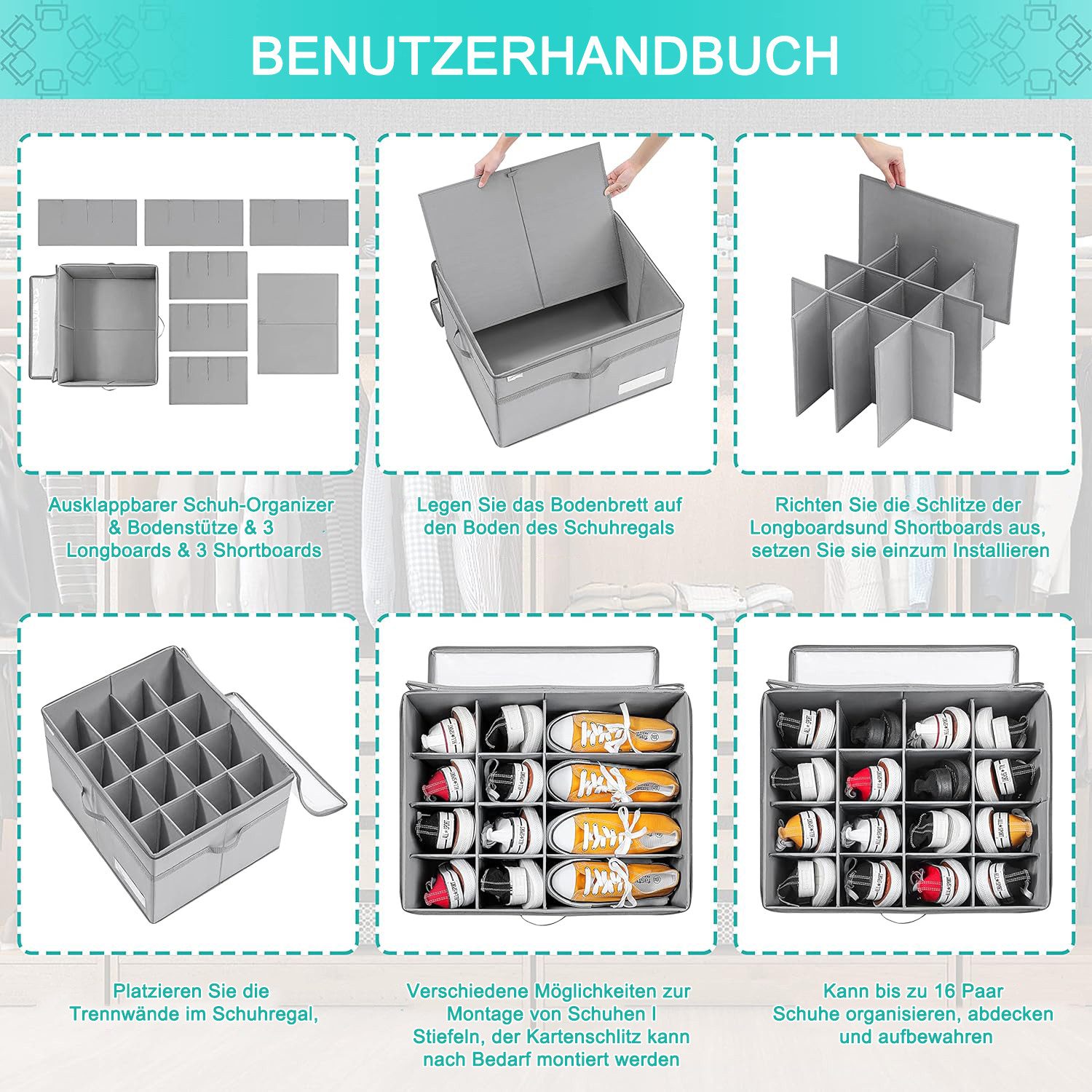 BENUTZERHANDBUCH

Ausklappbarer Schuh-Organizer & Bodenstütze & 3 Longboards & 3 Shortboards

Legen Sie das Bodenbrett auf den Boden des Schuhregals

Richten Sie die Schlitze der Longboardsund Shortboards aus, setzen Sie sie einzum Installieren

Platzieren Sie die Trennwände im Schuhregal,

Verschiedene Möglichkeiten zur Montage von Schuhen I Stiefeln, der Kartenschlitz kann nach Bedarf montiert werden

Kann bis zu 16 Paar Schuhe organisieren, abdecken und aufbewahren