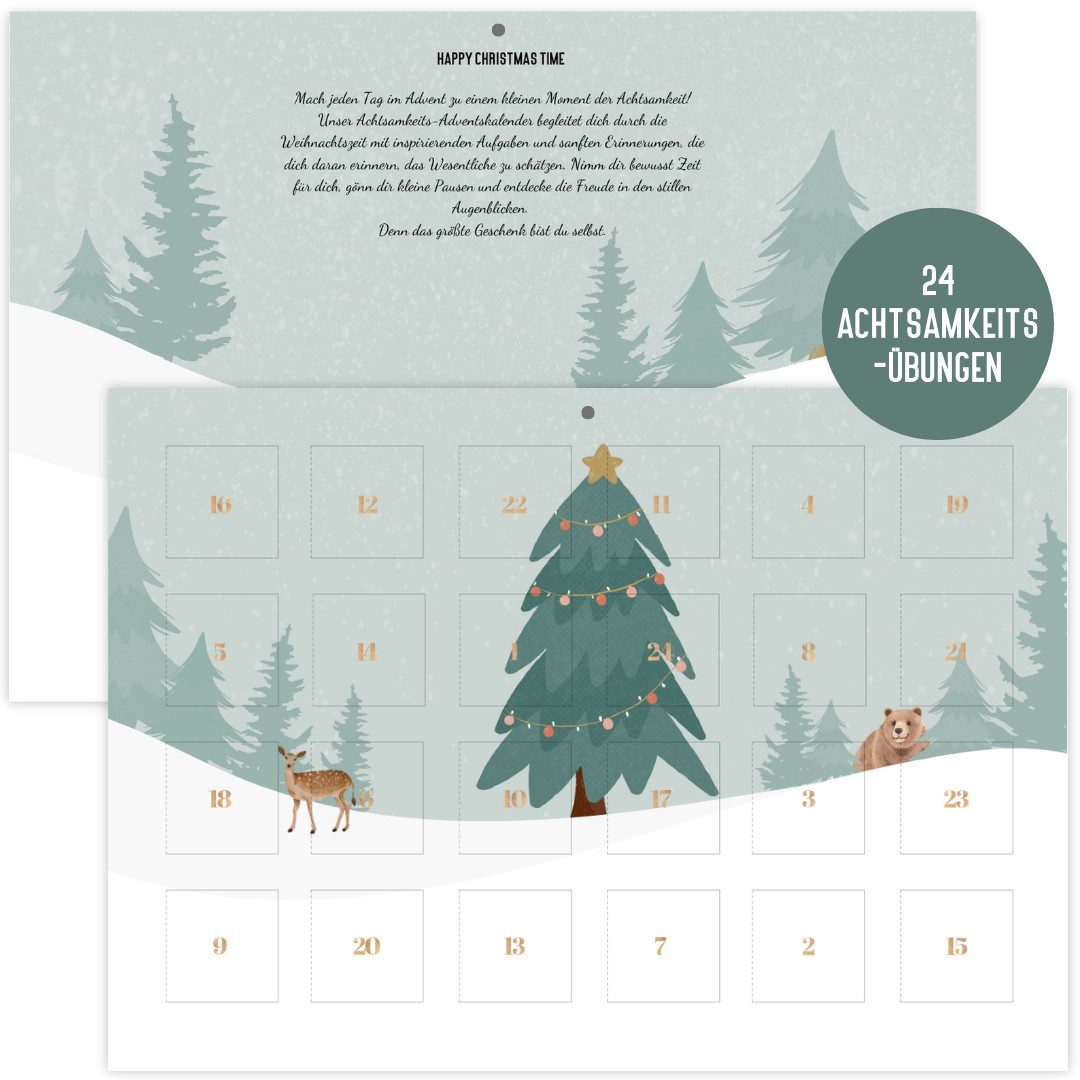 HAPPY CHRISTMAS TIME

Mach jeden Tag im Advent zu einem kleinen Moment der Achtsamkeit! Unser Achtsamkeits-Adventskalender begleitet dich durch die Weihnachtszeit mit inspirierenden Aufgaben und sanften Erinnerungen, die dich daran erinnern, das Wesentliche zu schätzen. Nimm dir bewusst Zeit für dich, gönn dir kleine Pausen und entdecke die Freude in den stillen Augenblicken.
Denn das größte Geschenk bist du selbst.

24 ACHTSAMKEITS -ÜBUNGEN

16 12 22 11 4 19
5 14 1 24 8 21
18 6 10 17 3 23
9 20 13 7 2 15