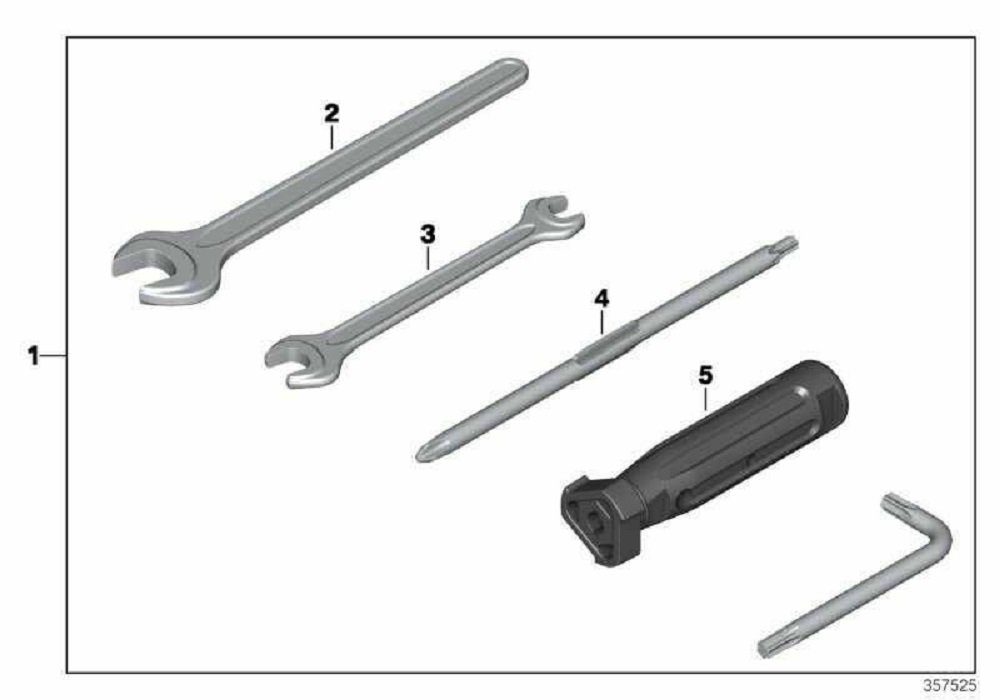 2
3
4
1
5
357525